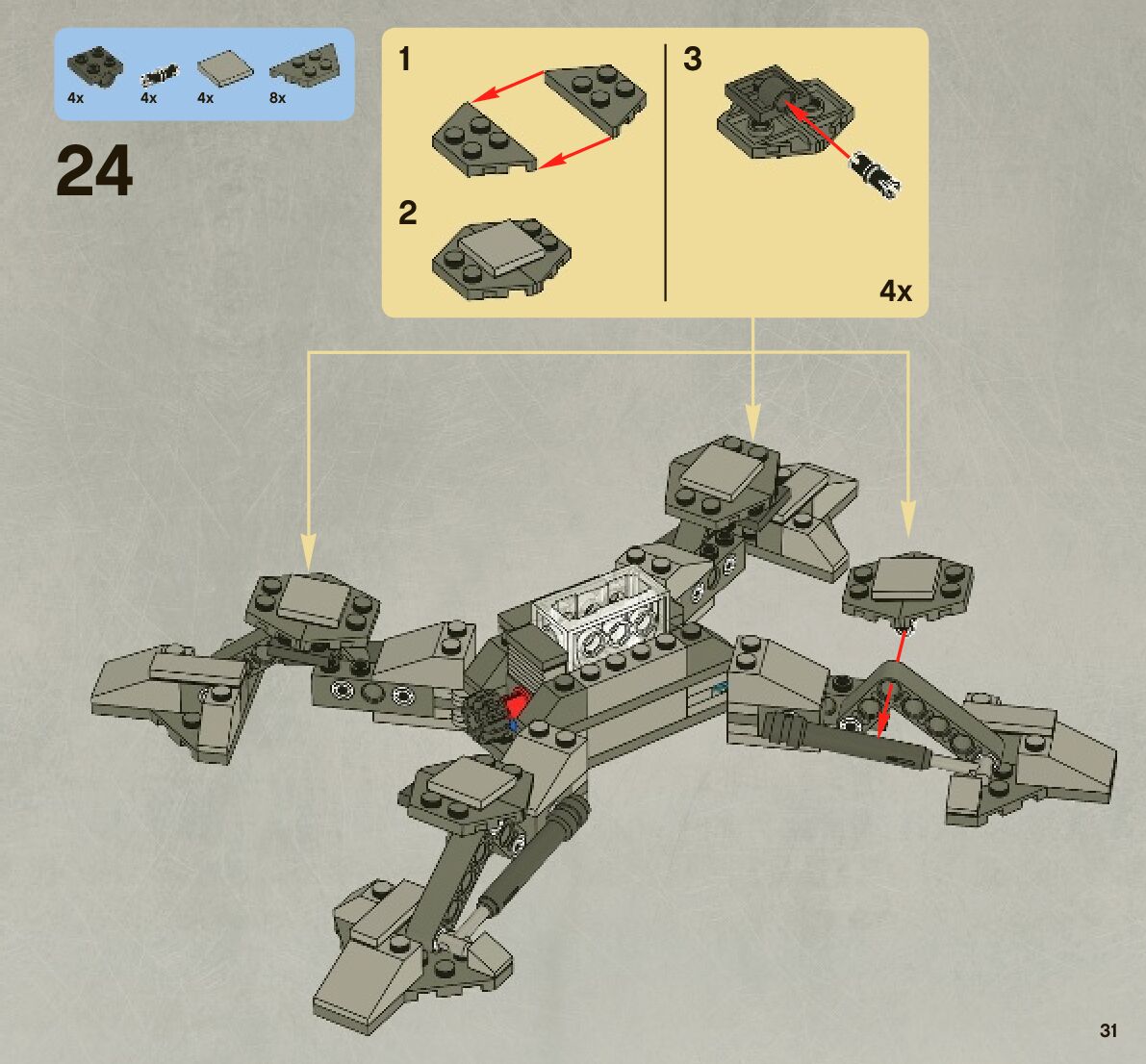 4x 4x 4x 8x

24

1

2

3

4x

31