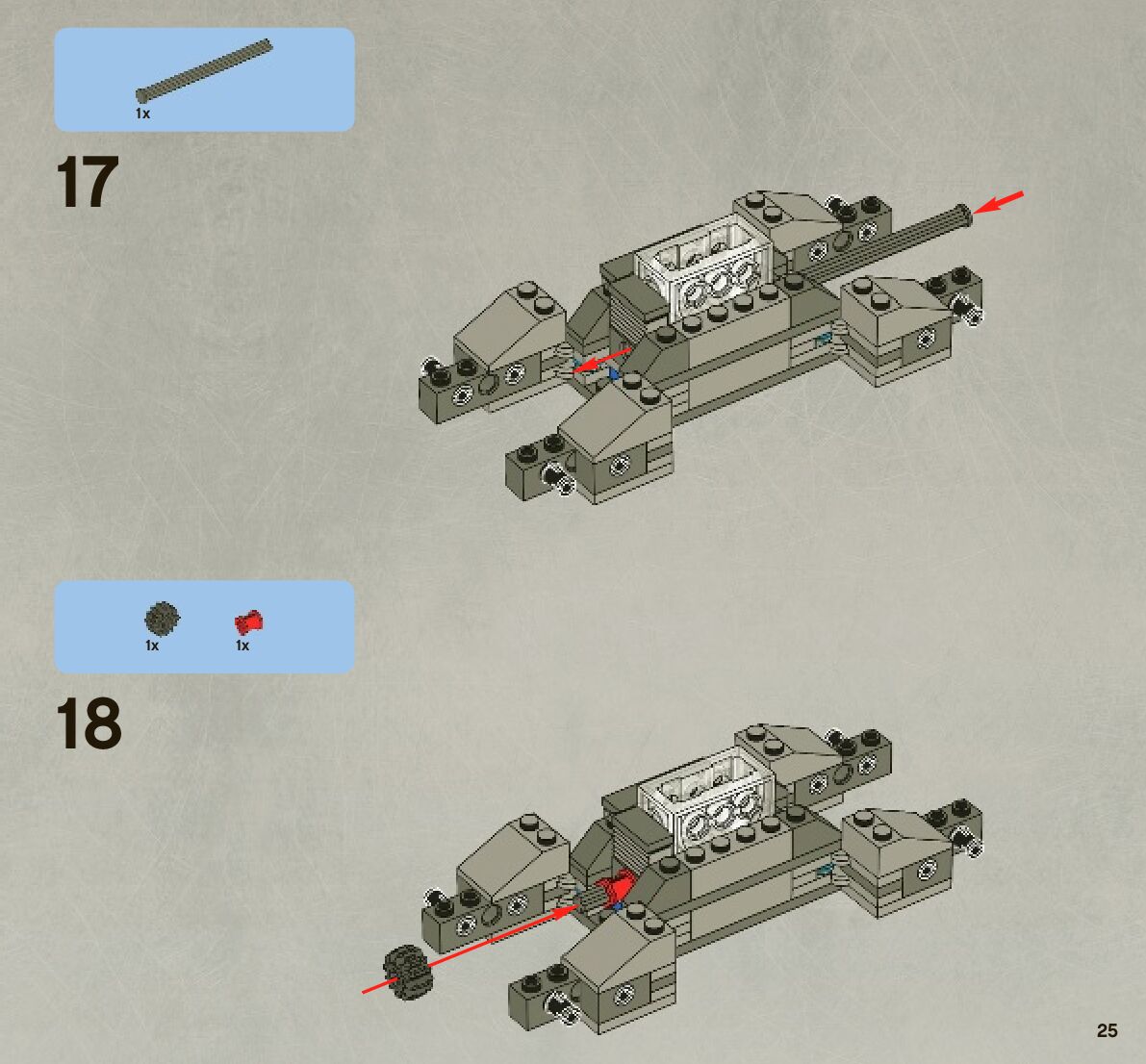 1x

17

1x 1x

18

25