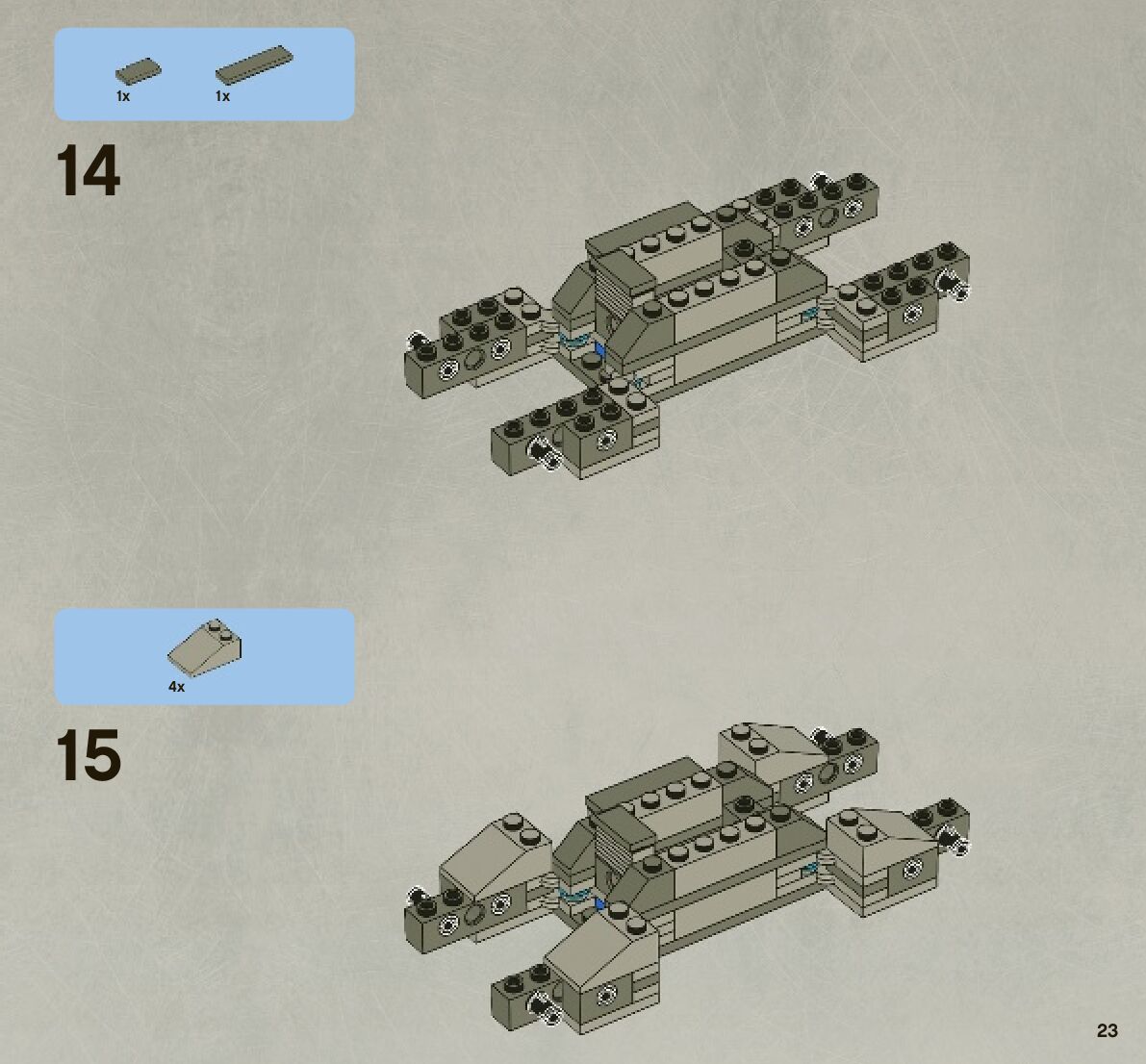 1x 1x

14

4x

15

23