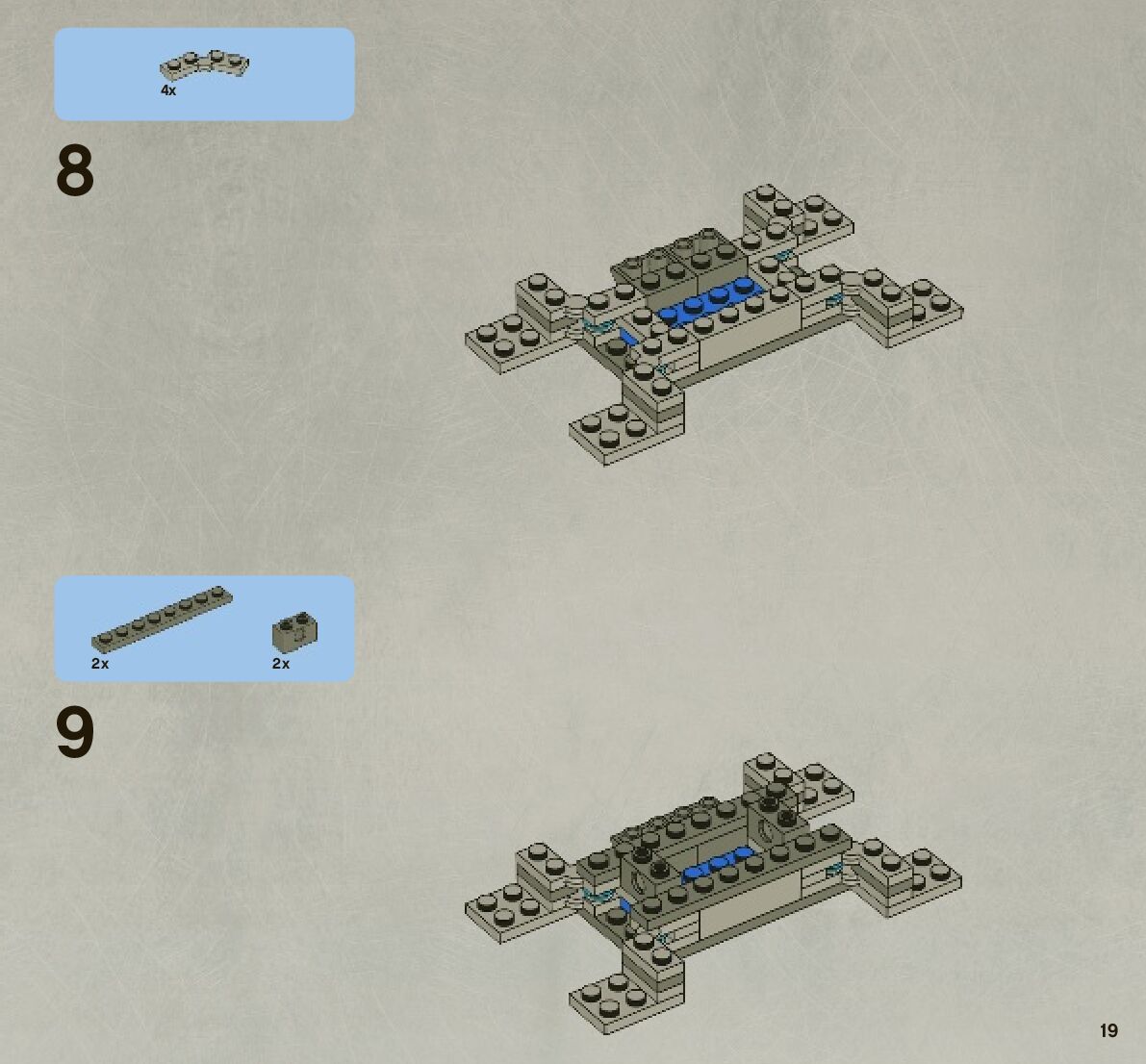 4x

8

2x
2x

9

19