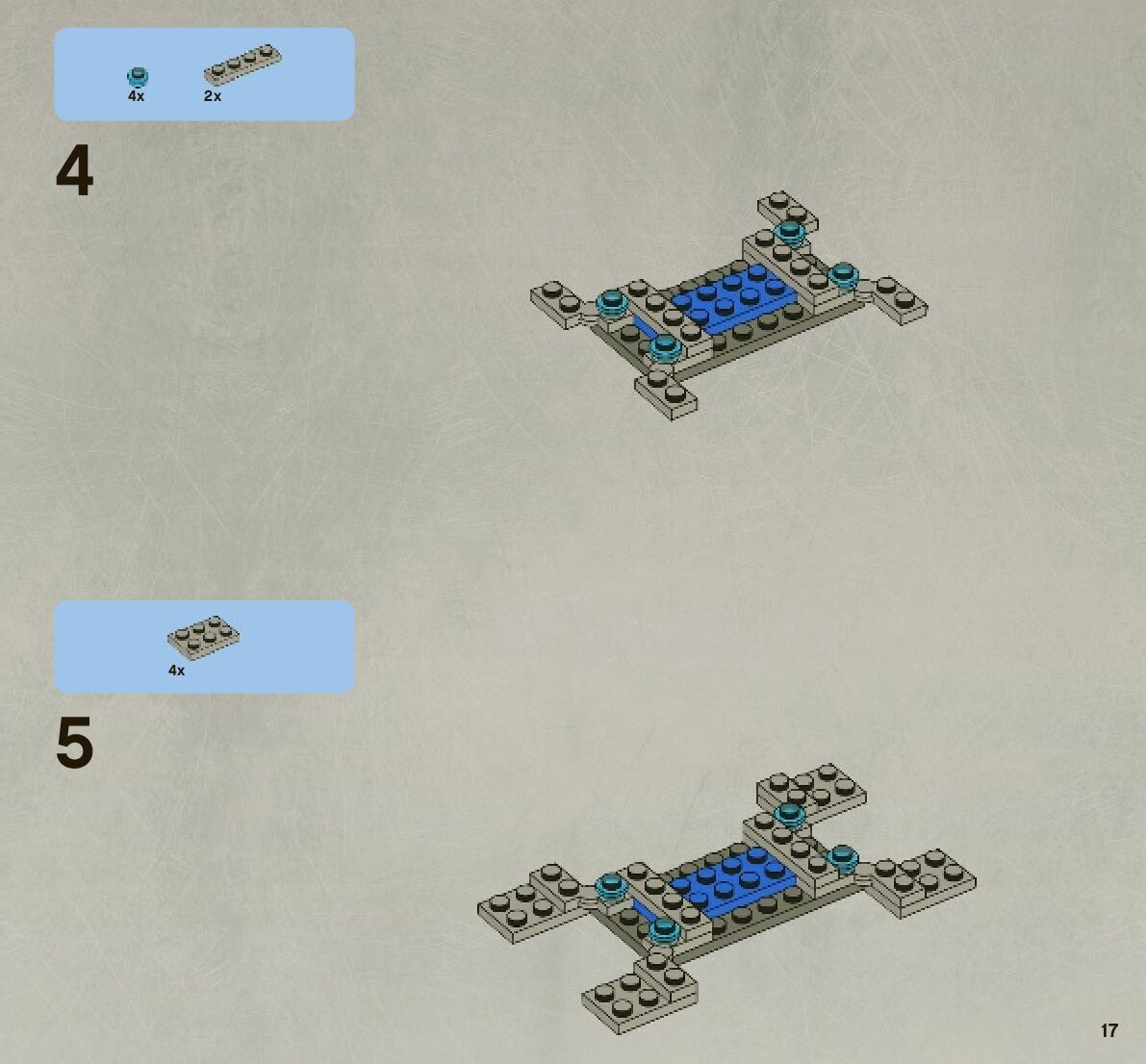 4x 2x

4

4x

5

17