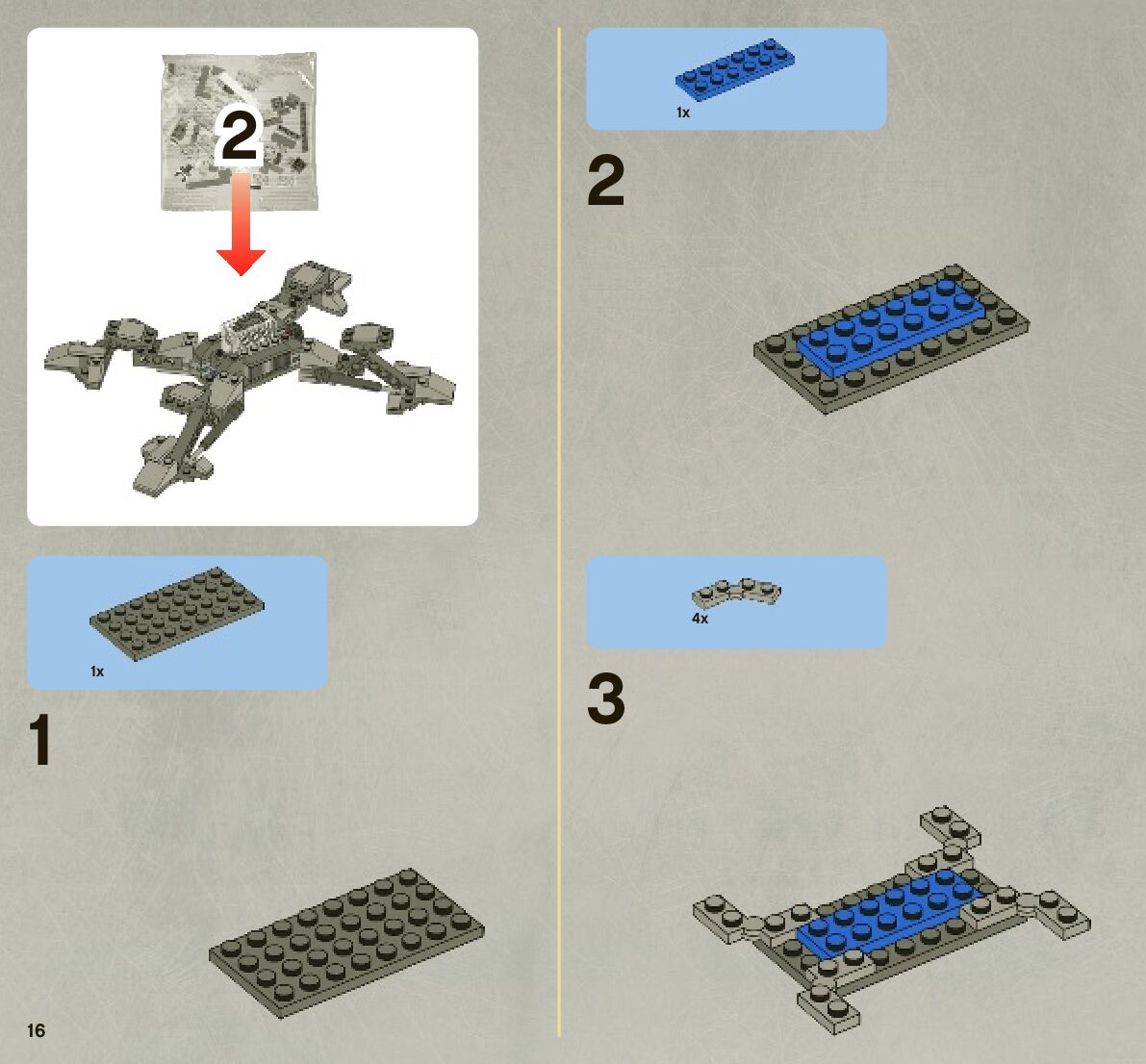 2

1x

1

16

1x

2

4x

3