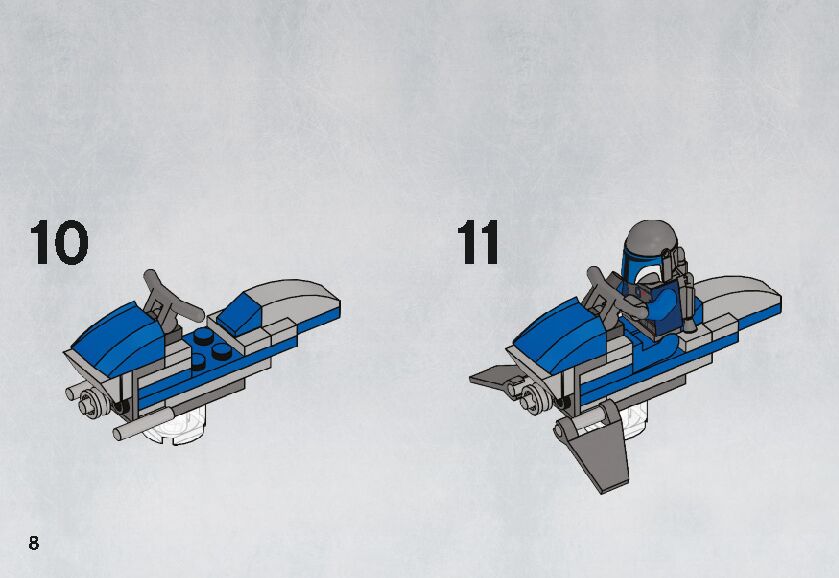 10

11

8