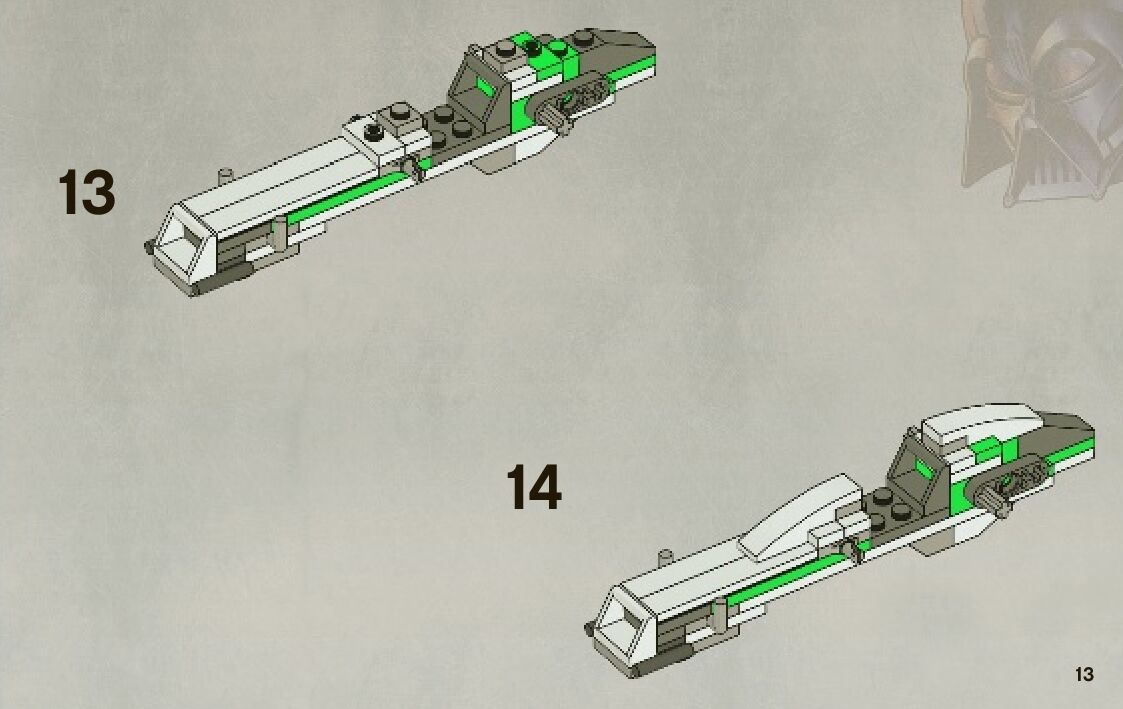 13

14

13