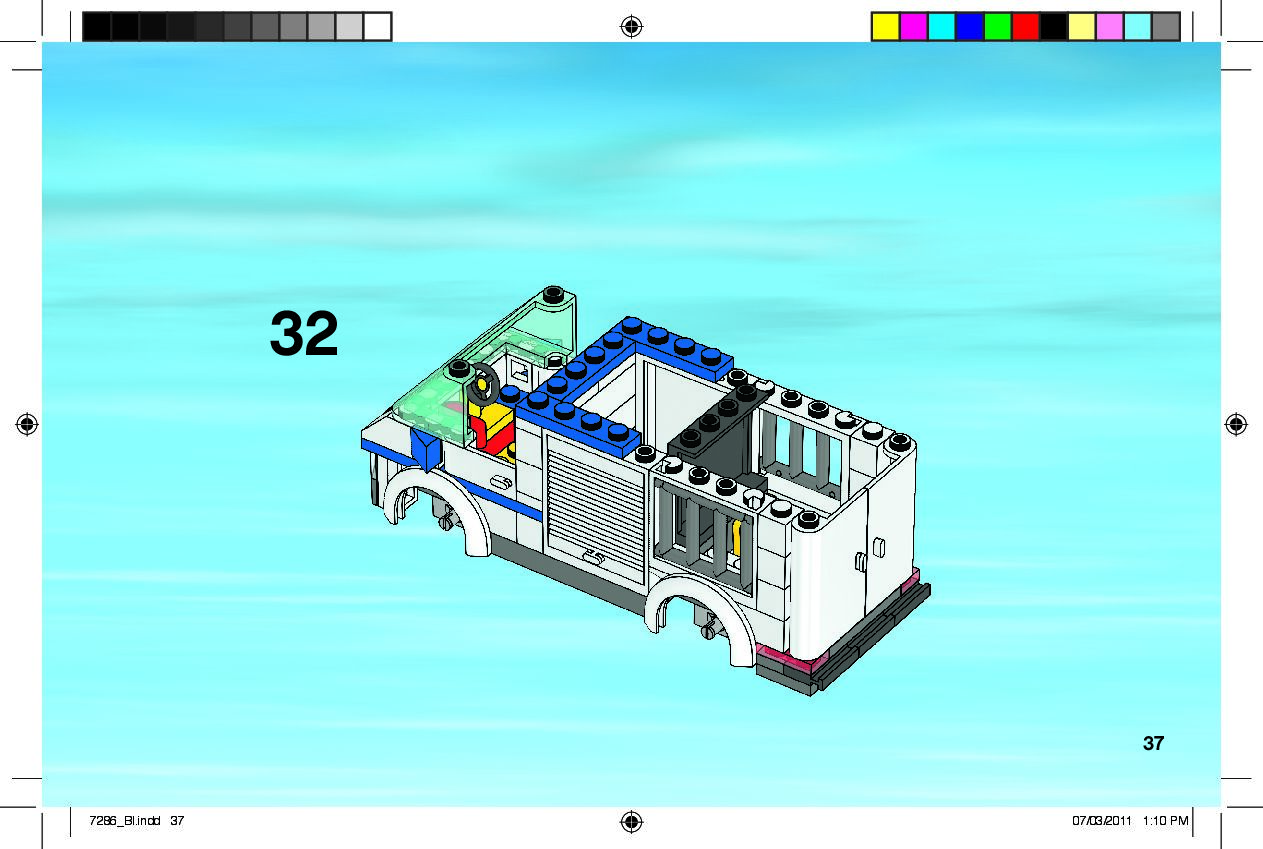 32

37

7286_BI.indd 37

07/03/2011 1:10 PM