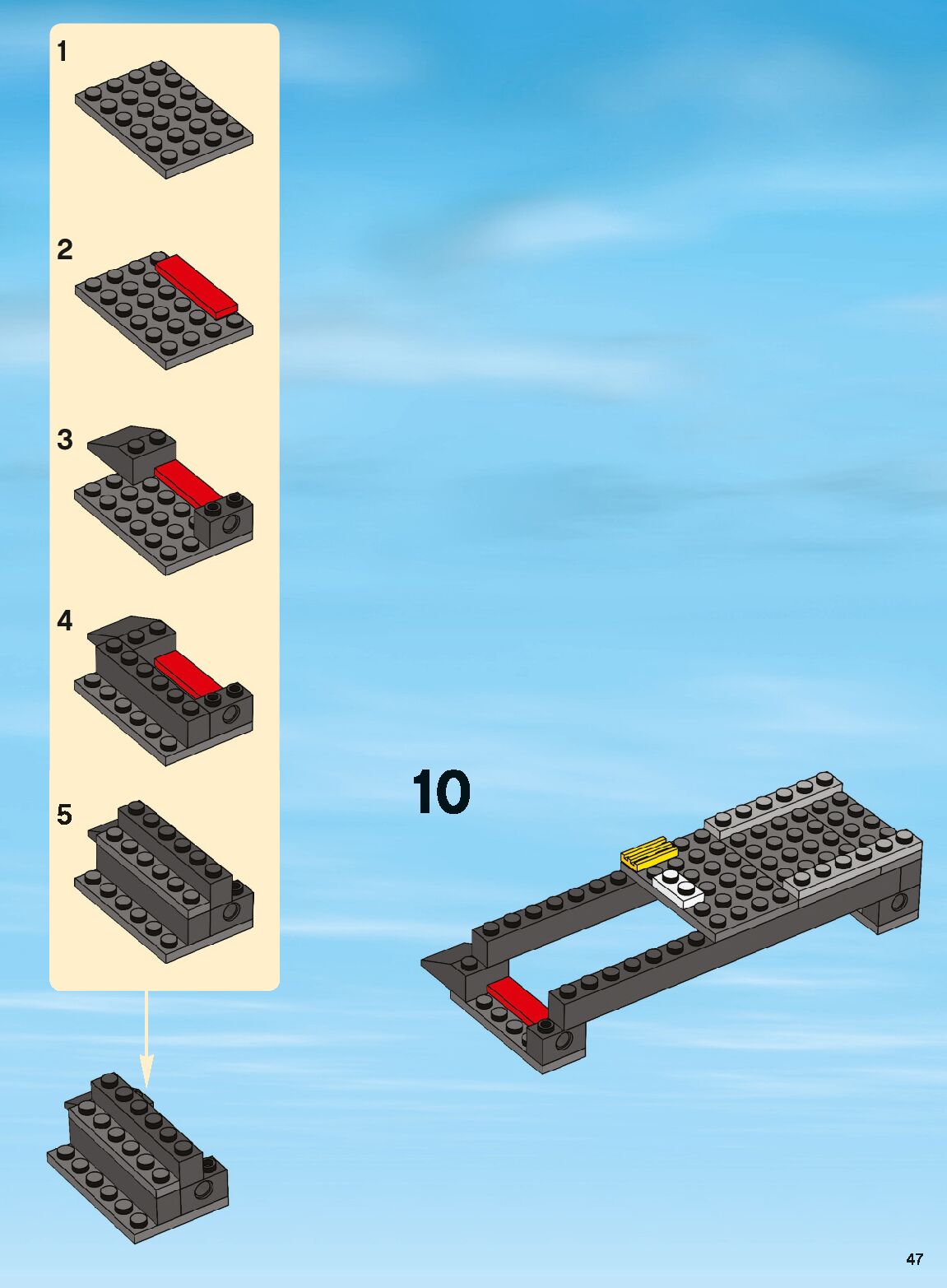 1

2

3

4

5

10

47