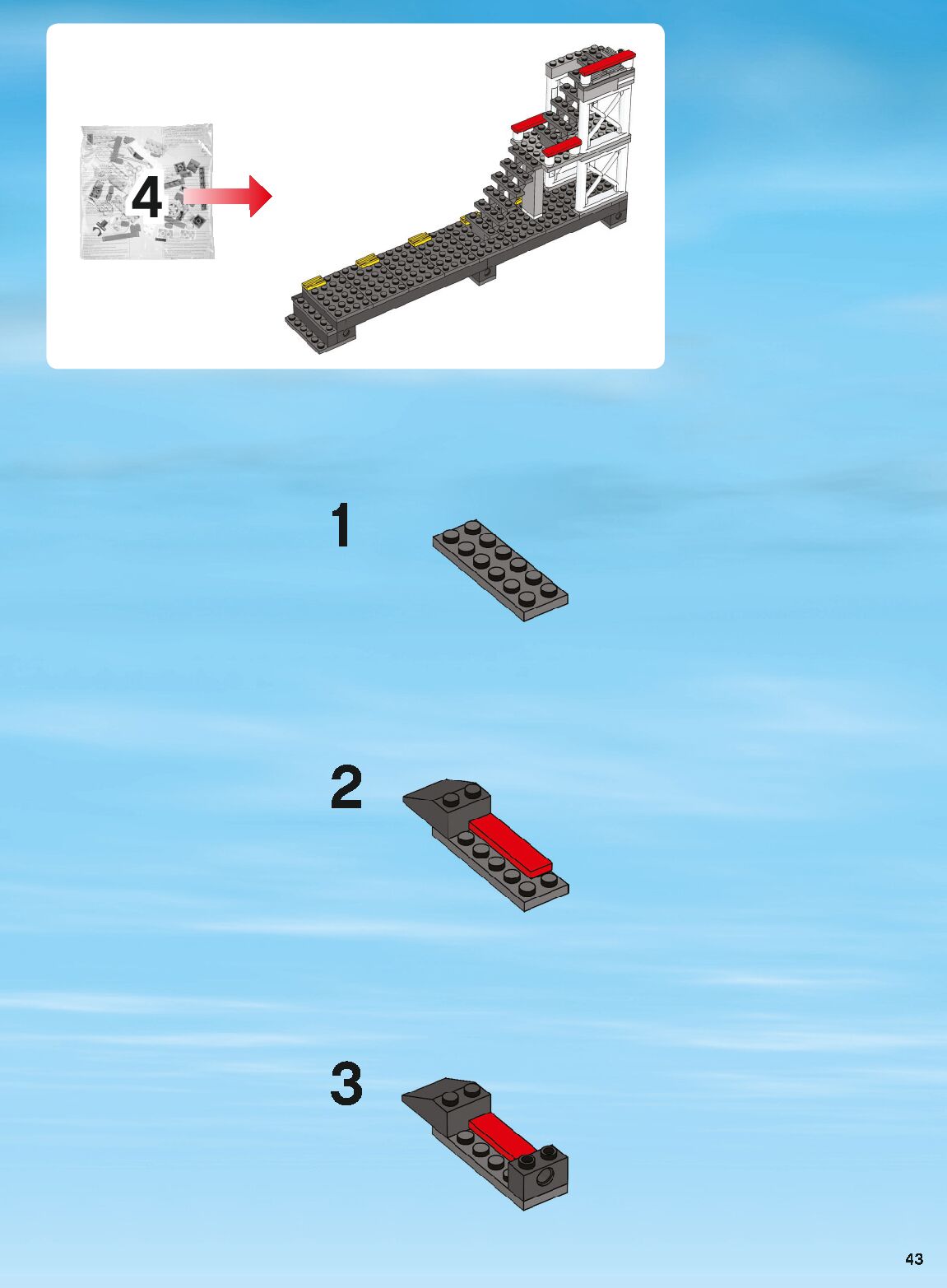 4

1

2

3

43