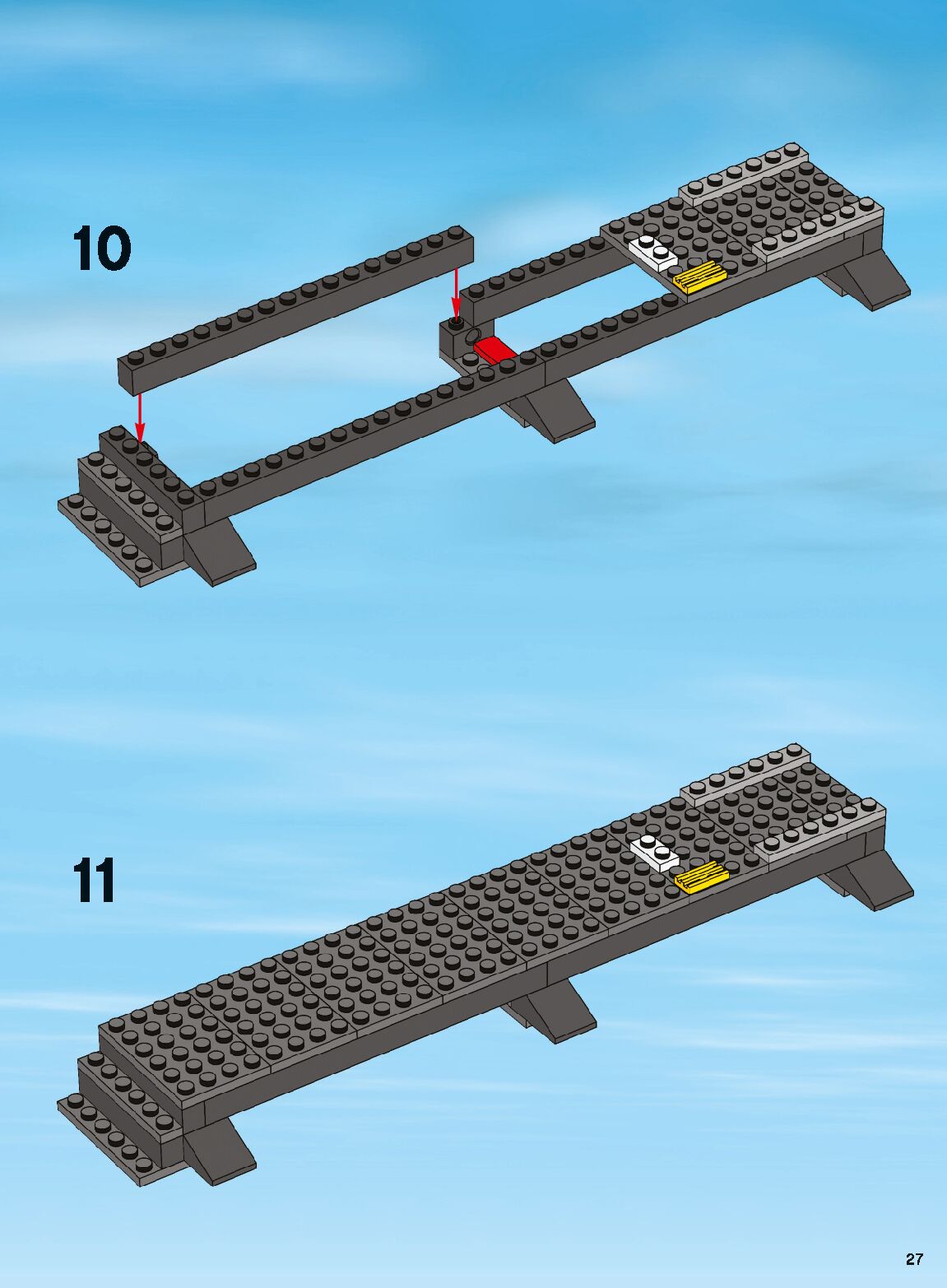 10

11

27