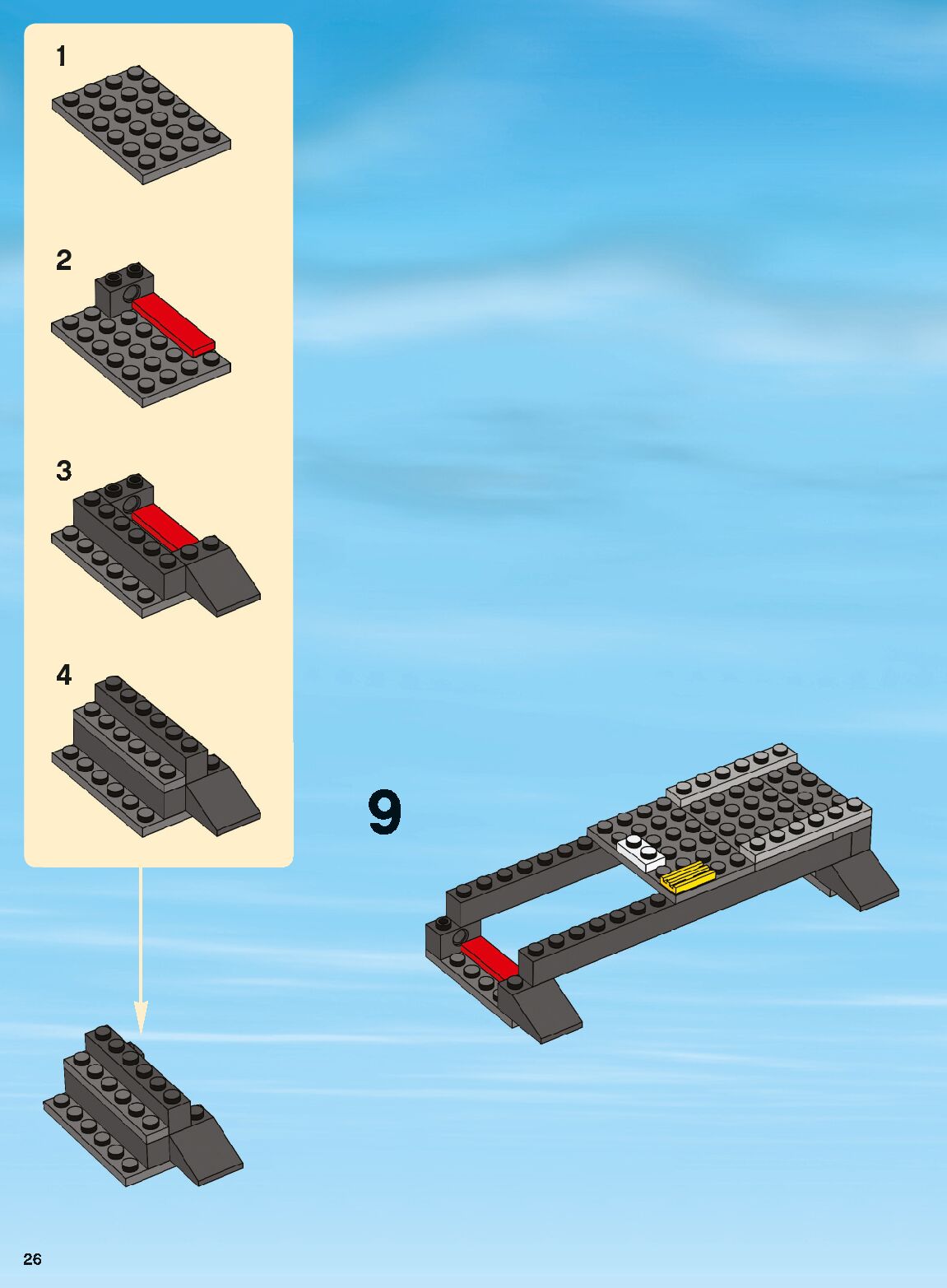 1

2

3

4

9

26