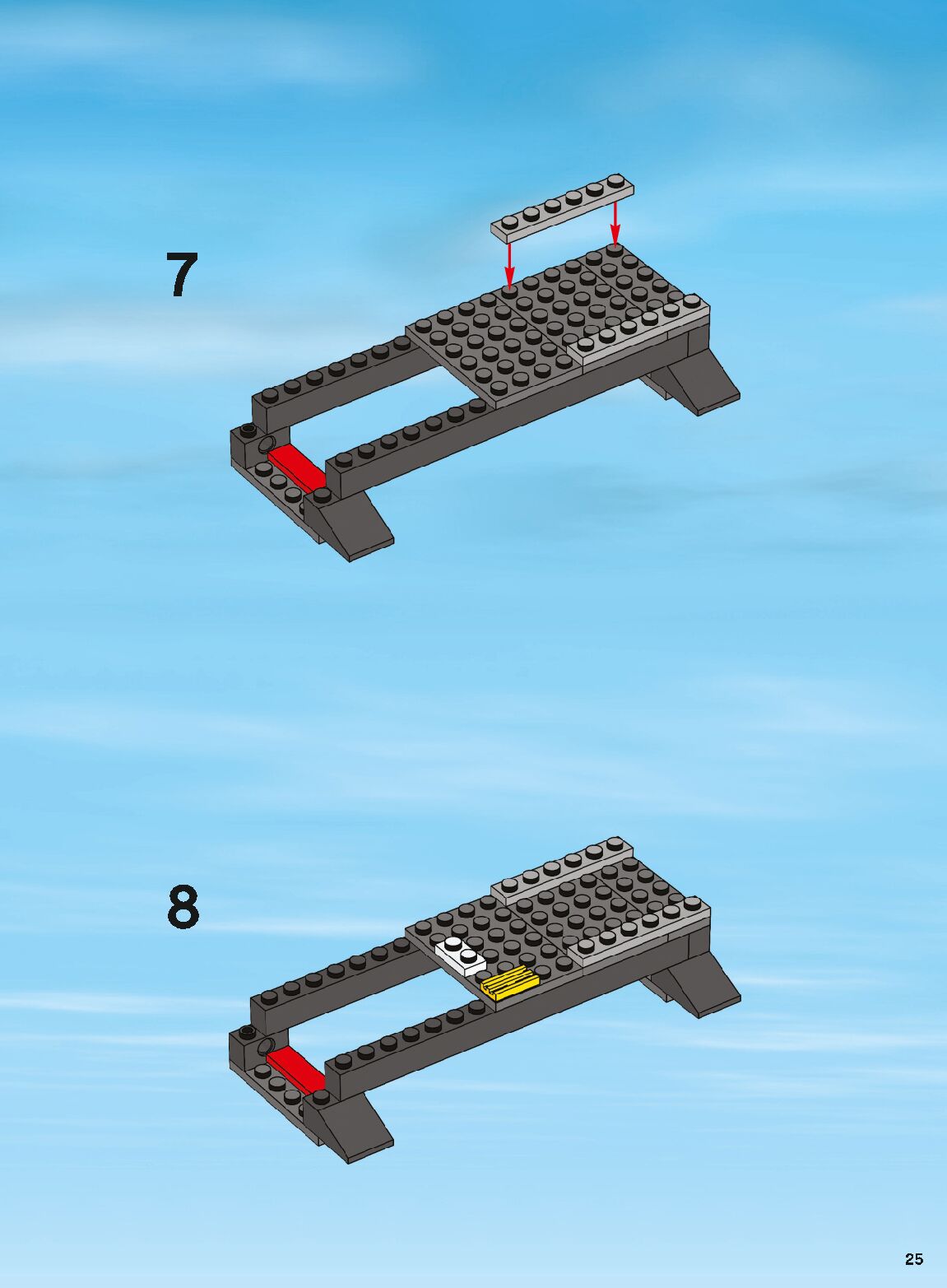 7

8

25