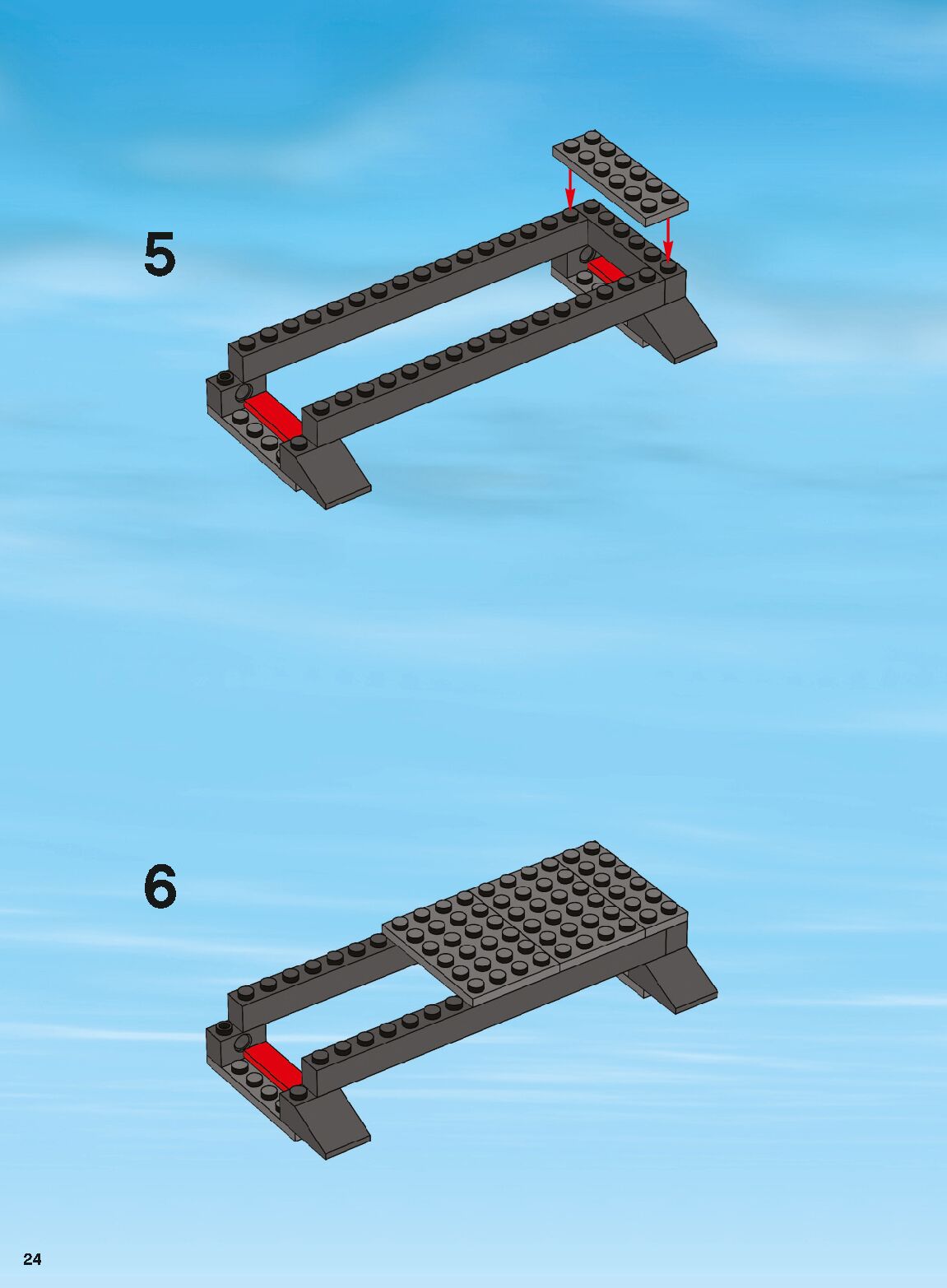 5

6

24