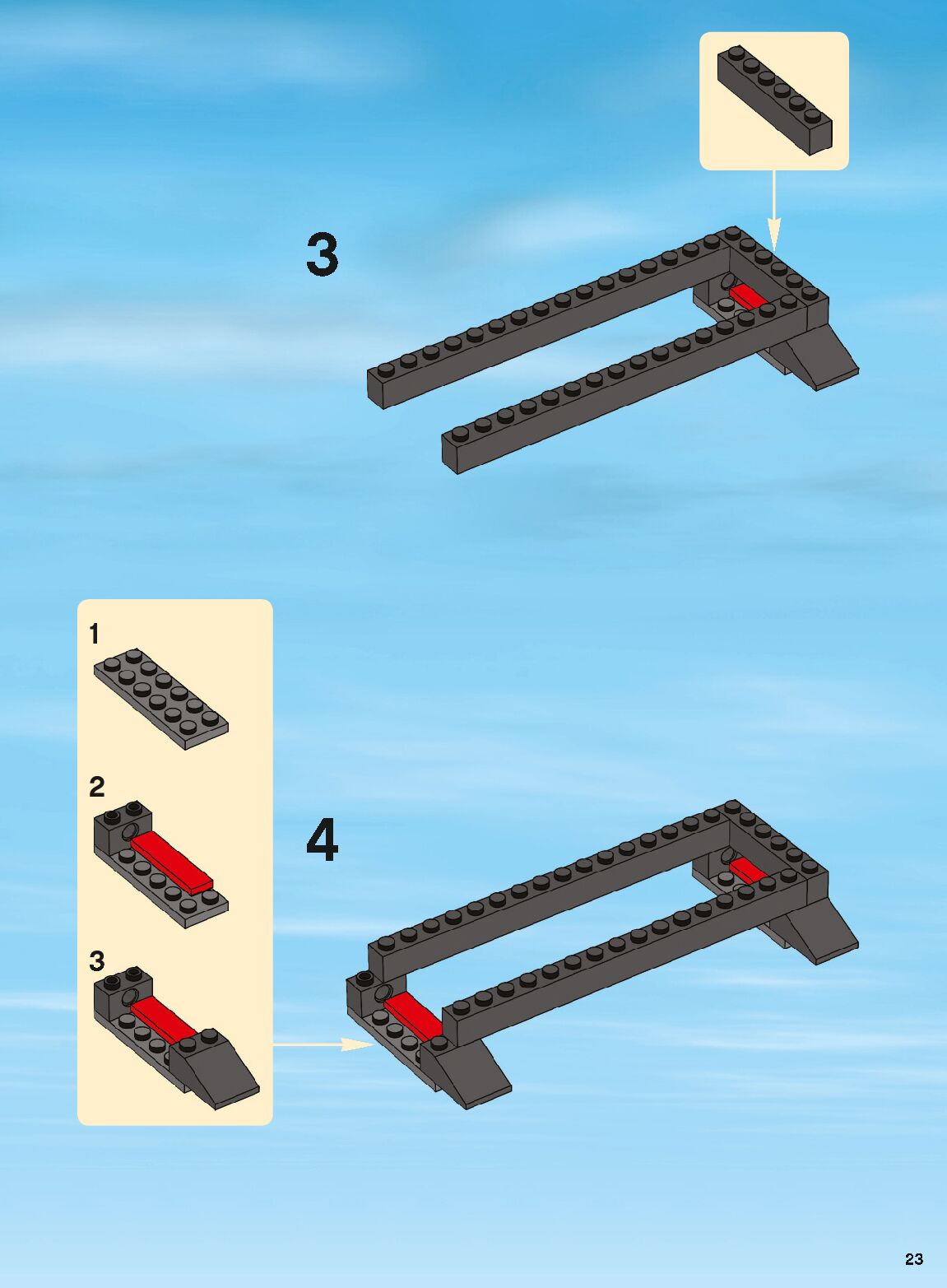 3

1

2

3

4

23