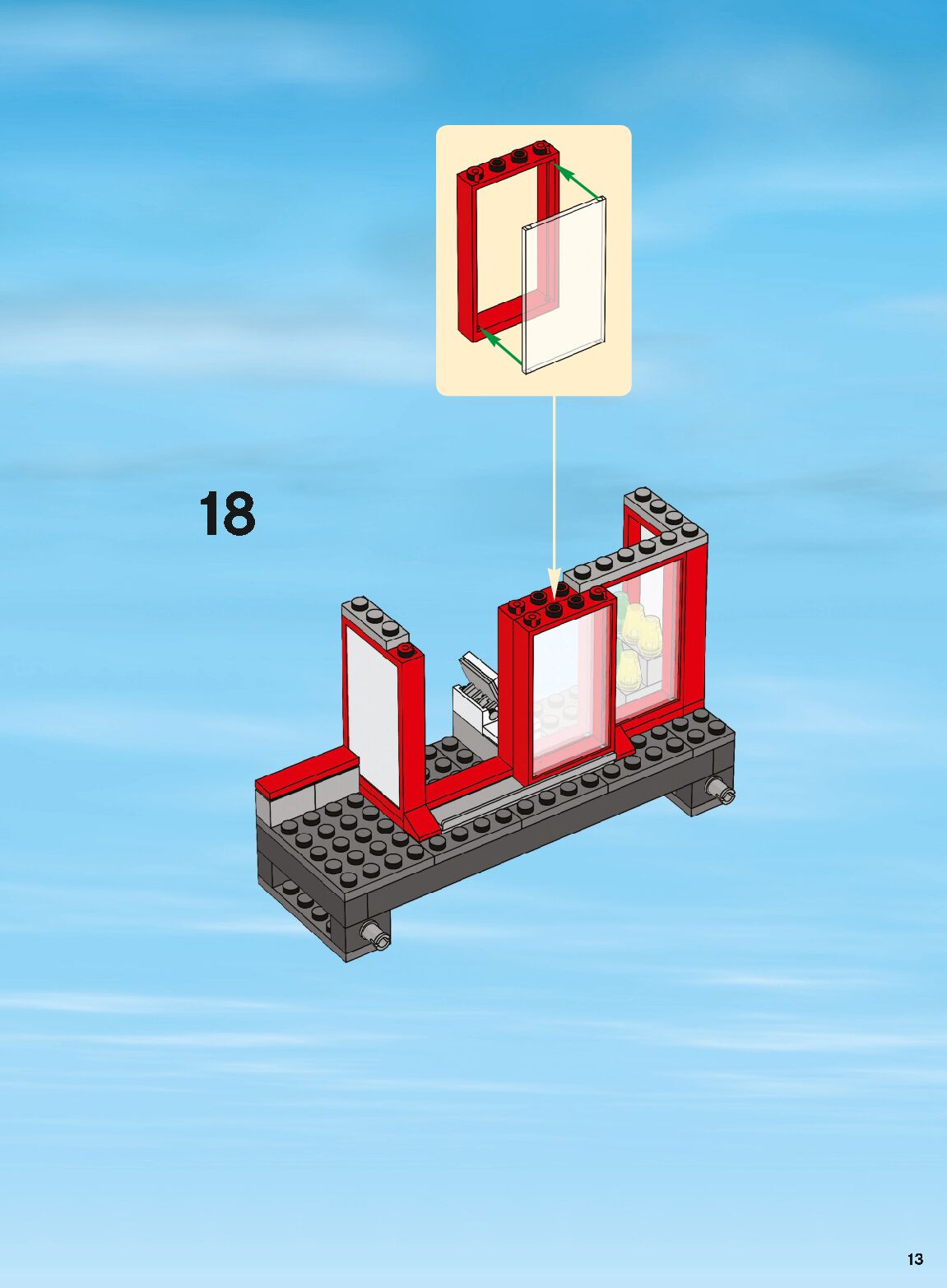 18

13