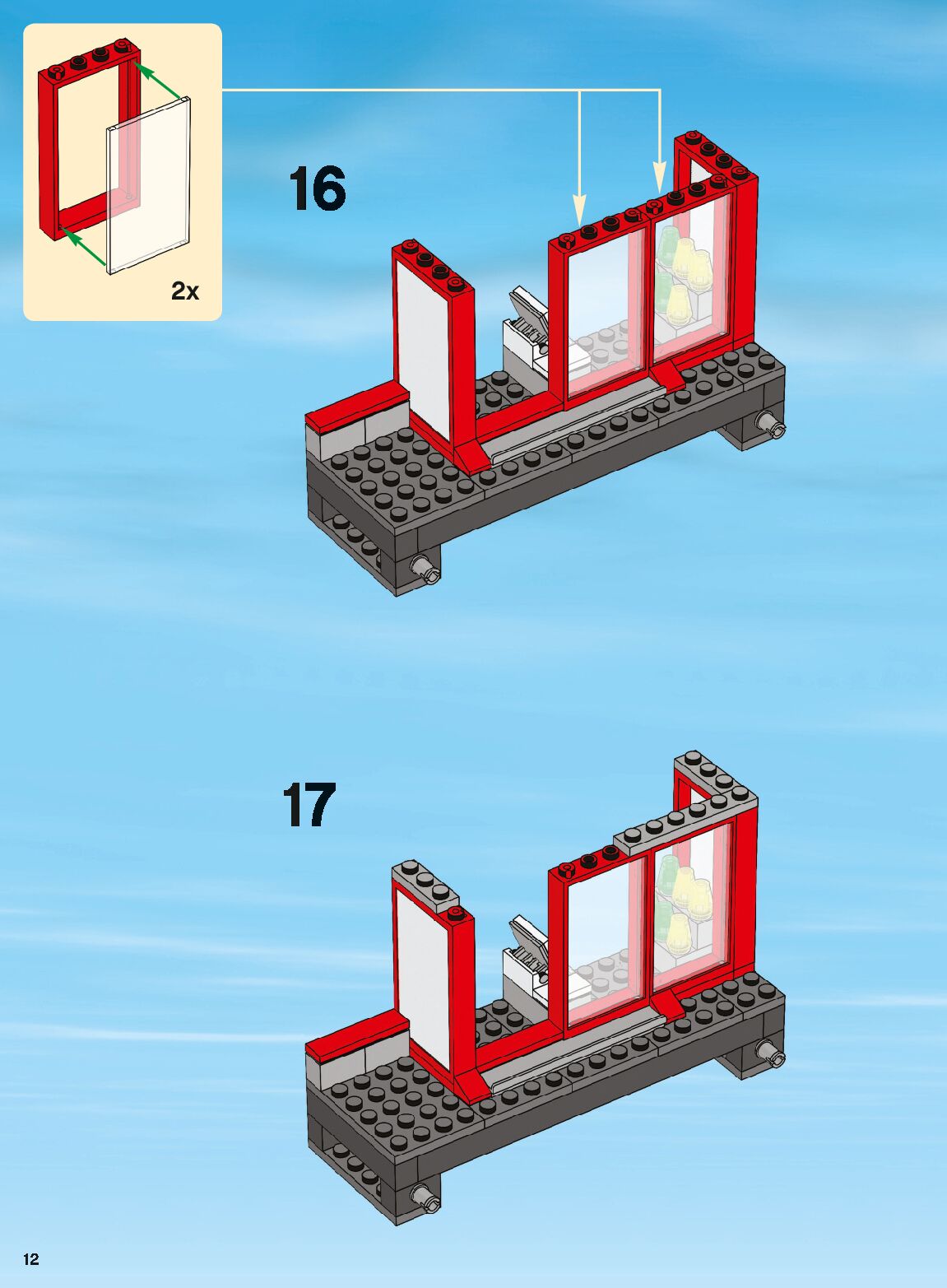 2x

16

17

12