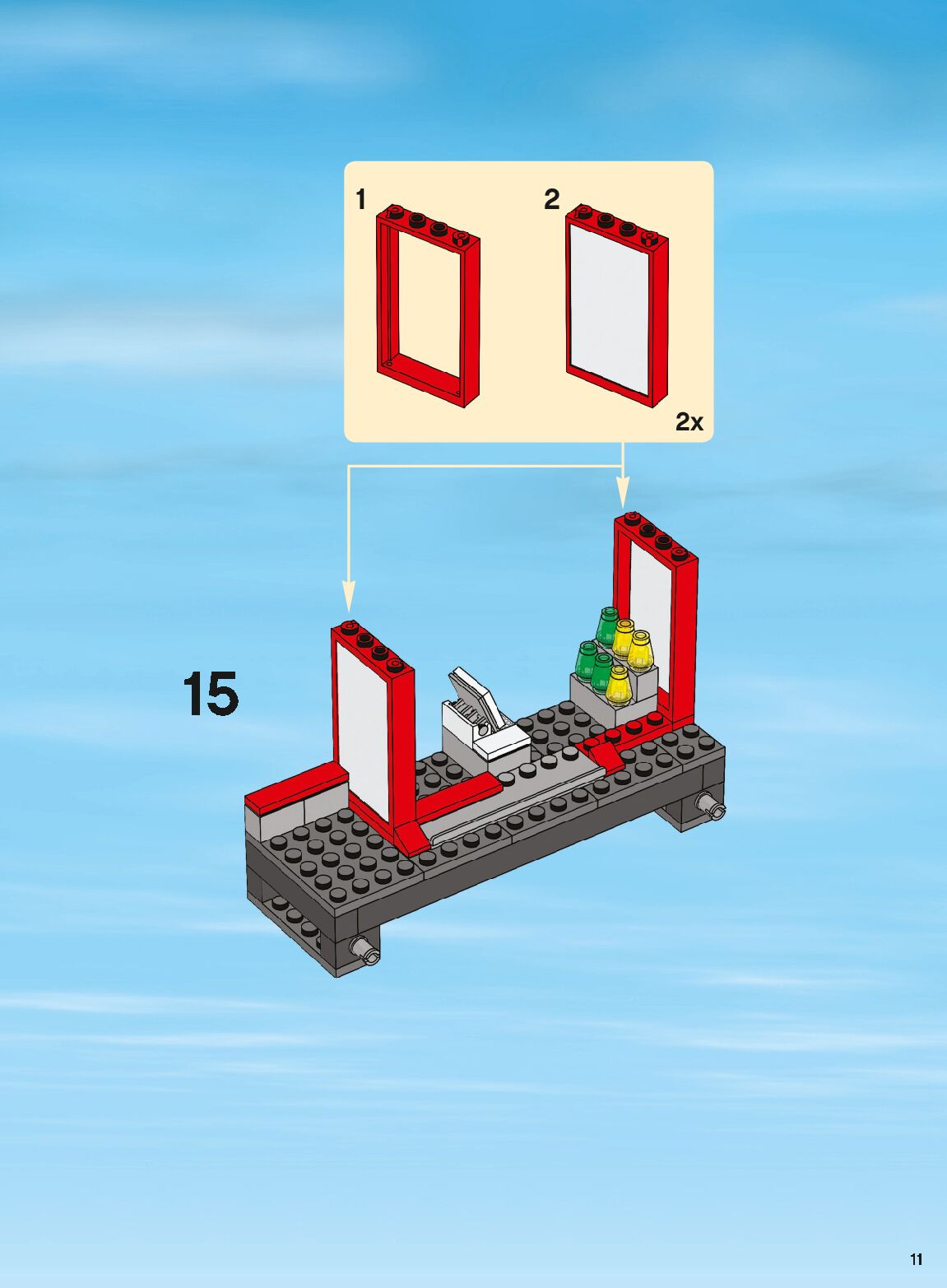 1

2

2x

15

11