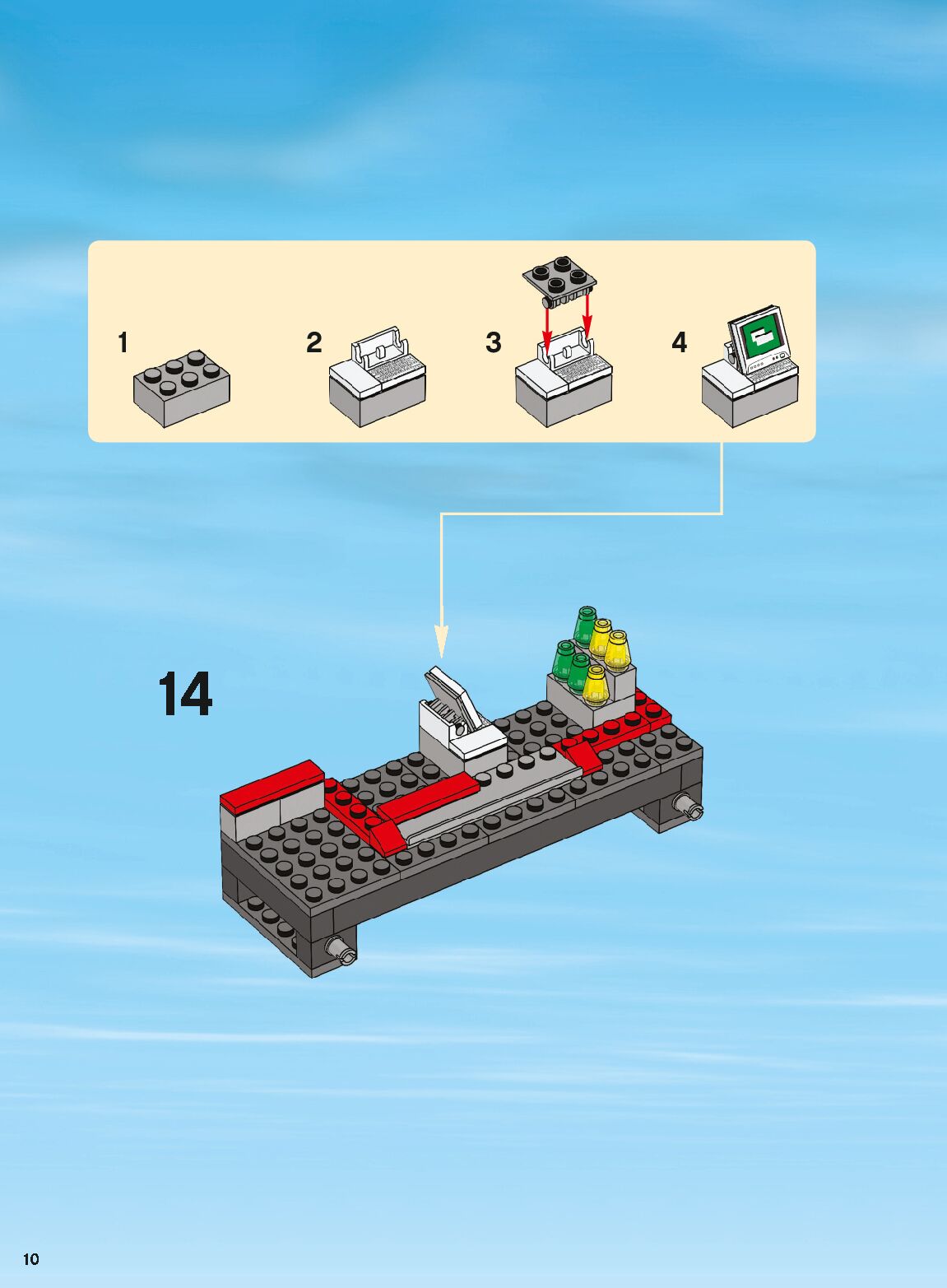 1

2

3

4

14

10