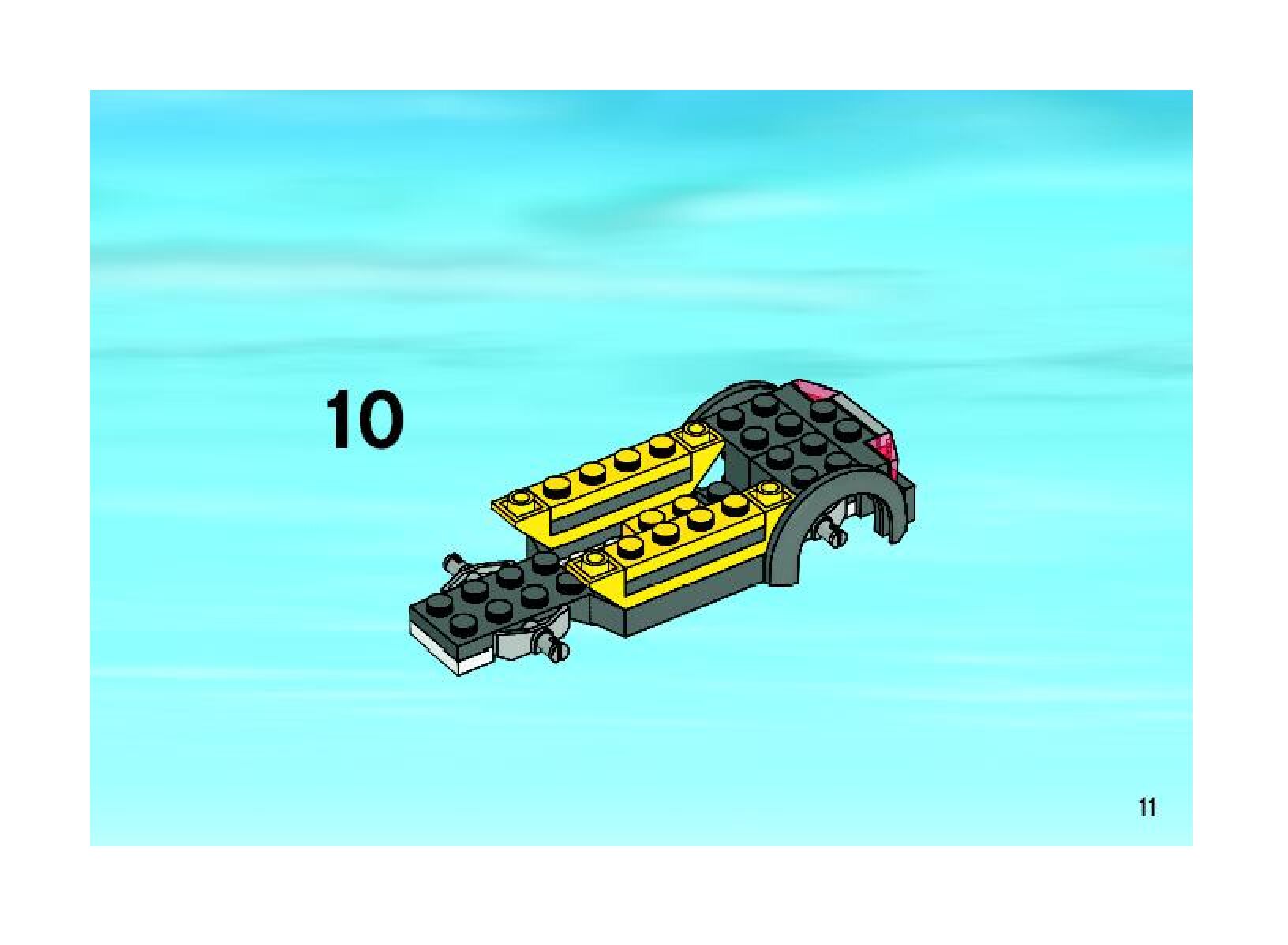 10

11