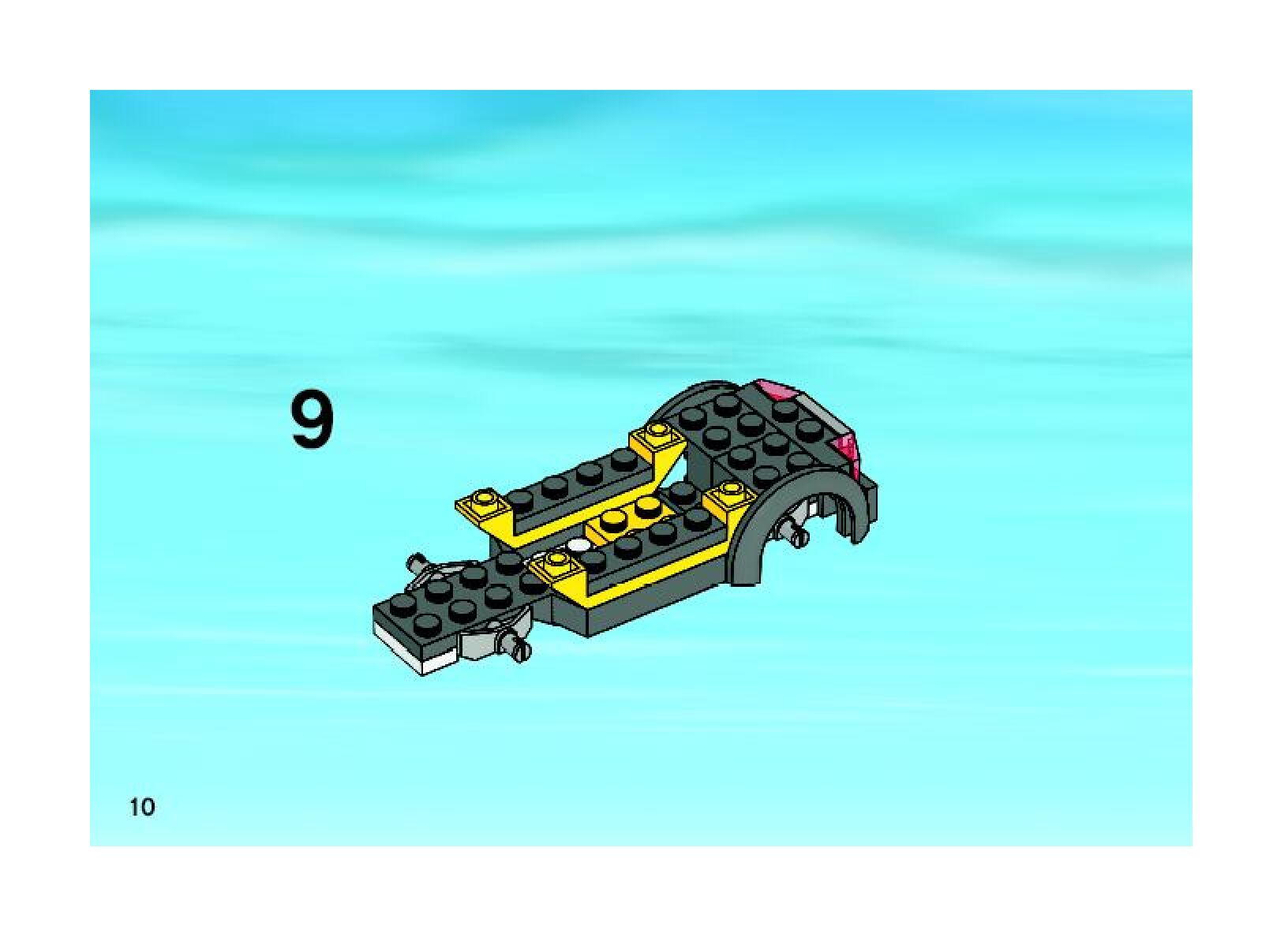 9

10