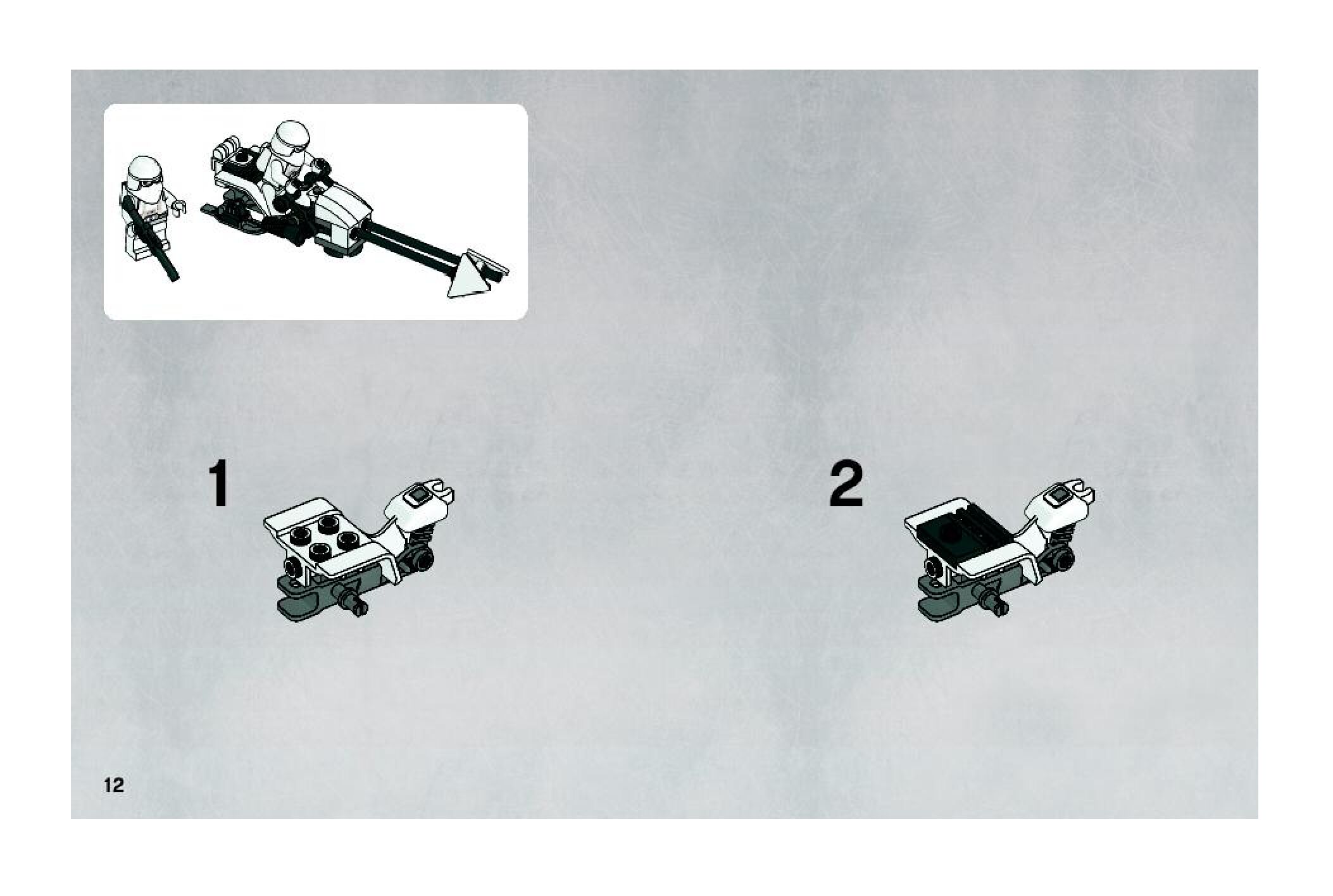 1

2

12