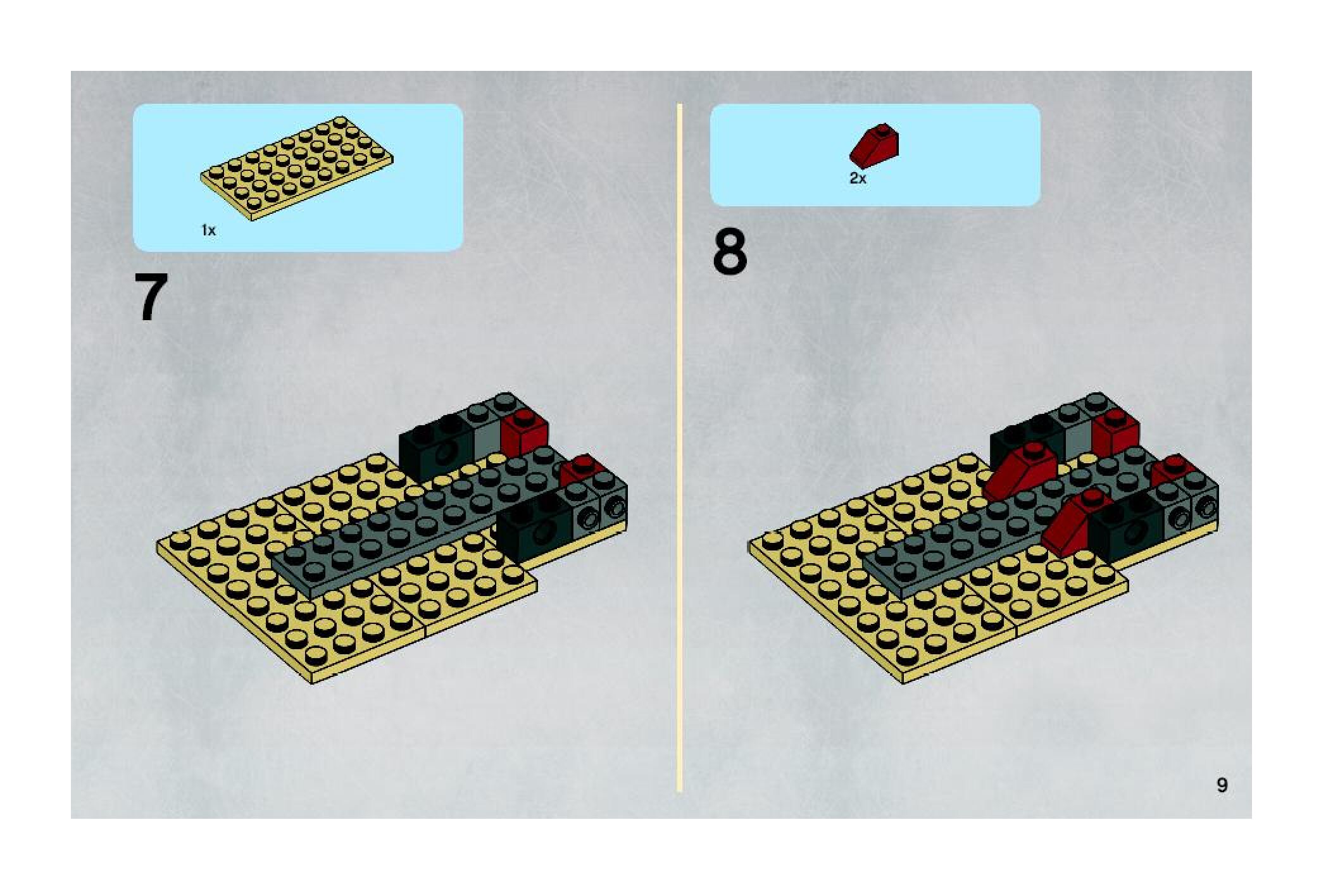 1x

7

2x

8

9