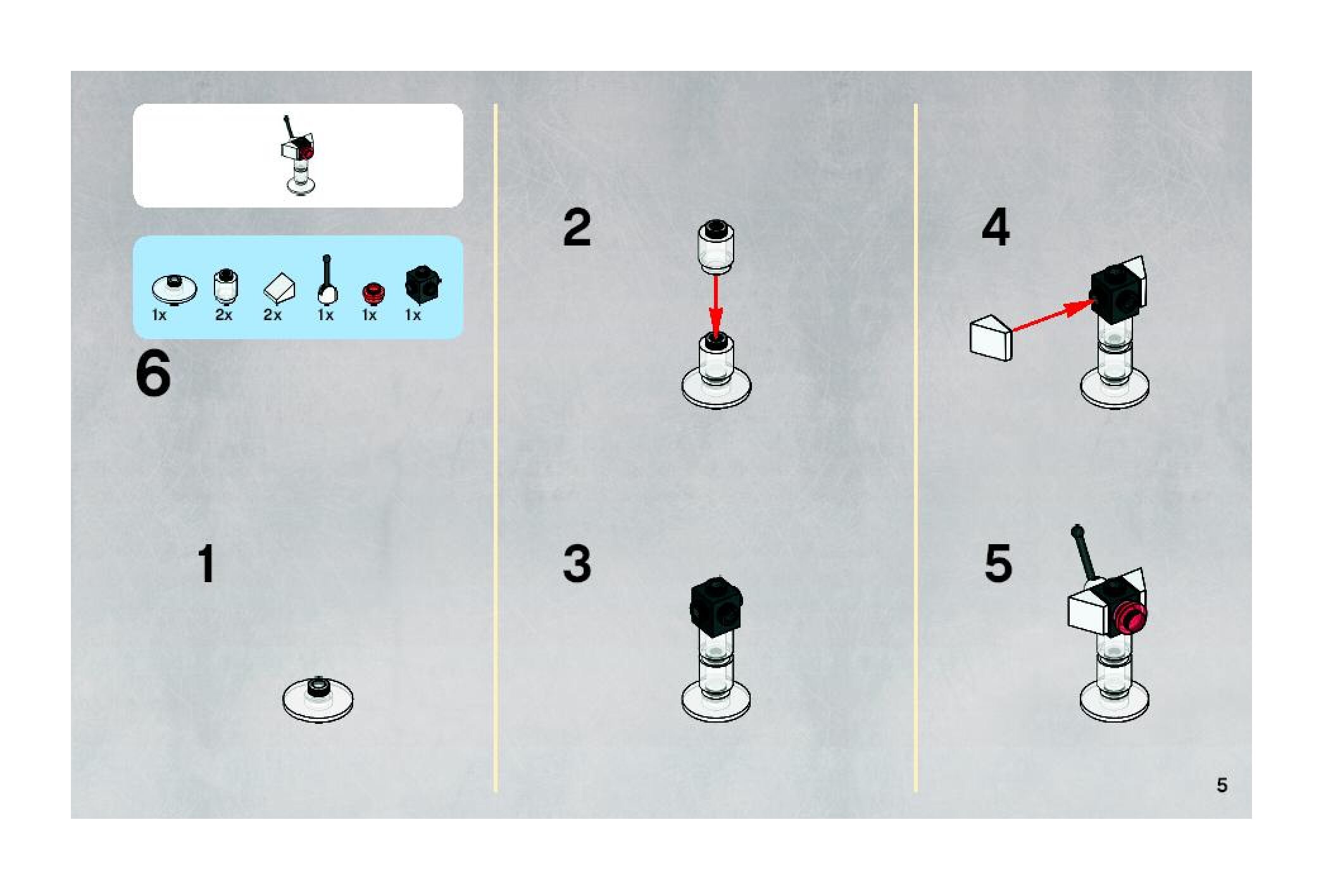 1x 2x 2x 1x 1x 1x

6

1

2

3

4

5

5