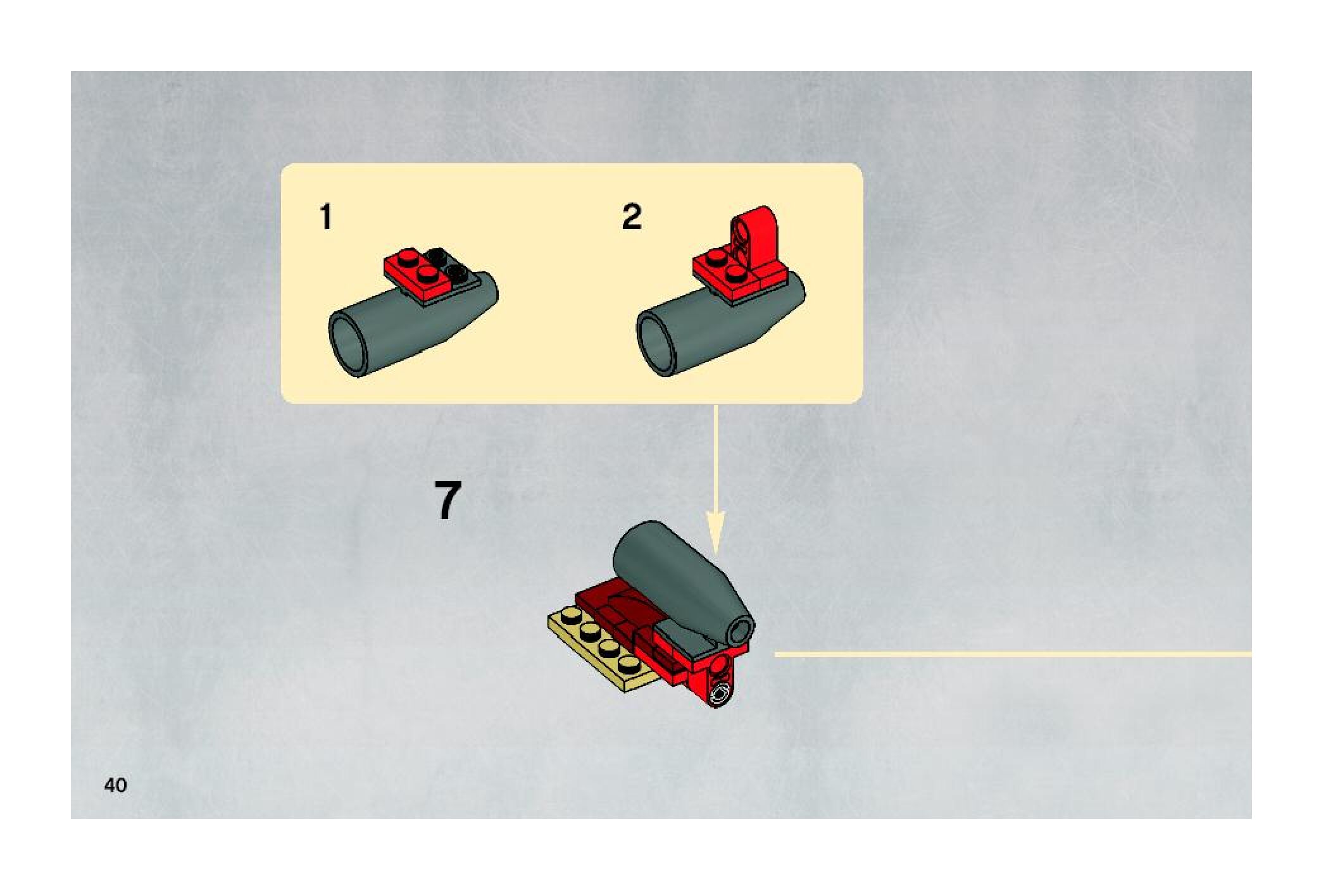 1

2

7

40