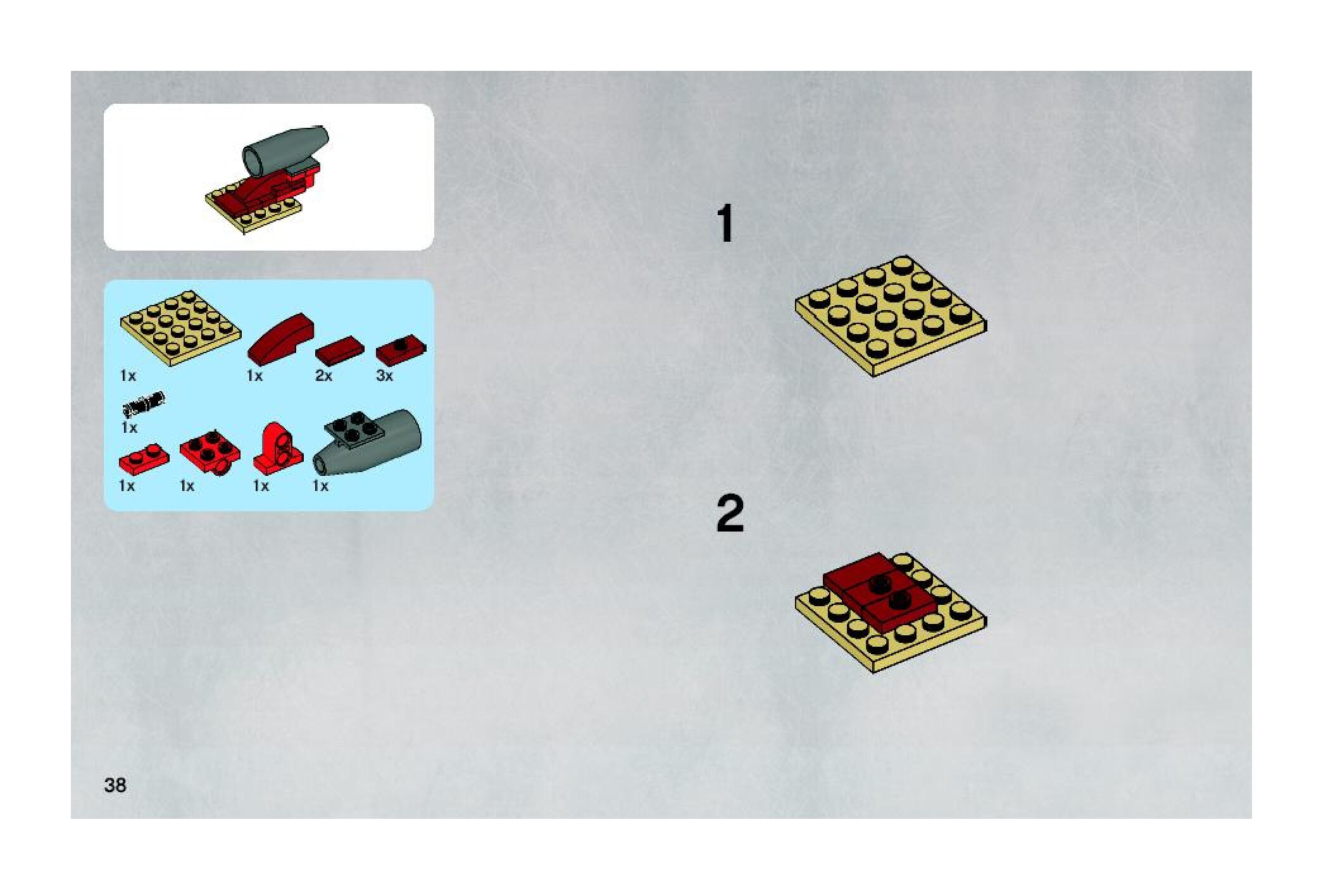 1x 1x 2x 3x

1x

1x 1x 1x 1x

1

2

38