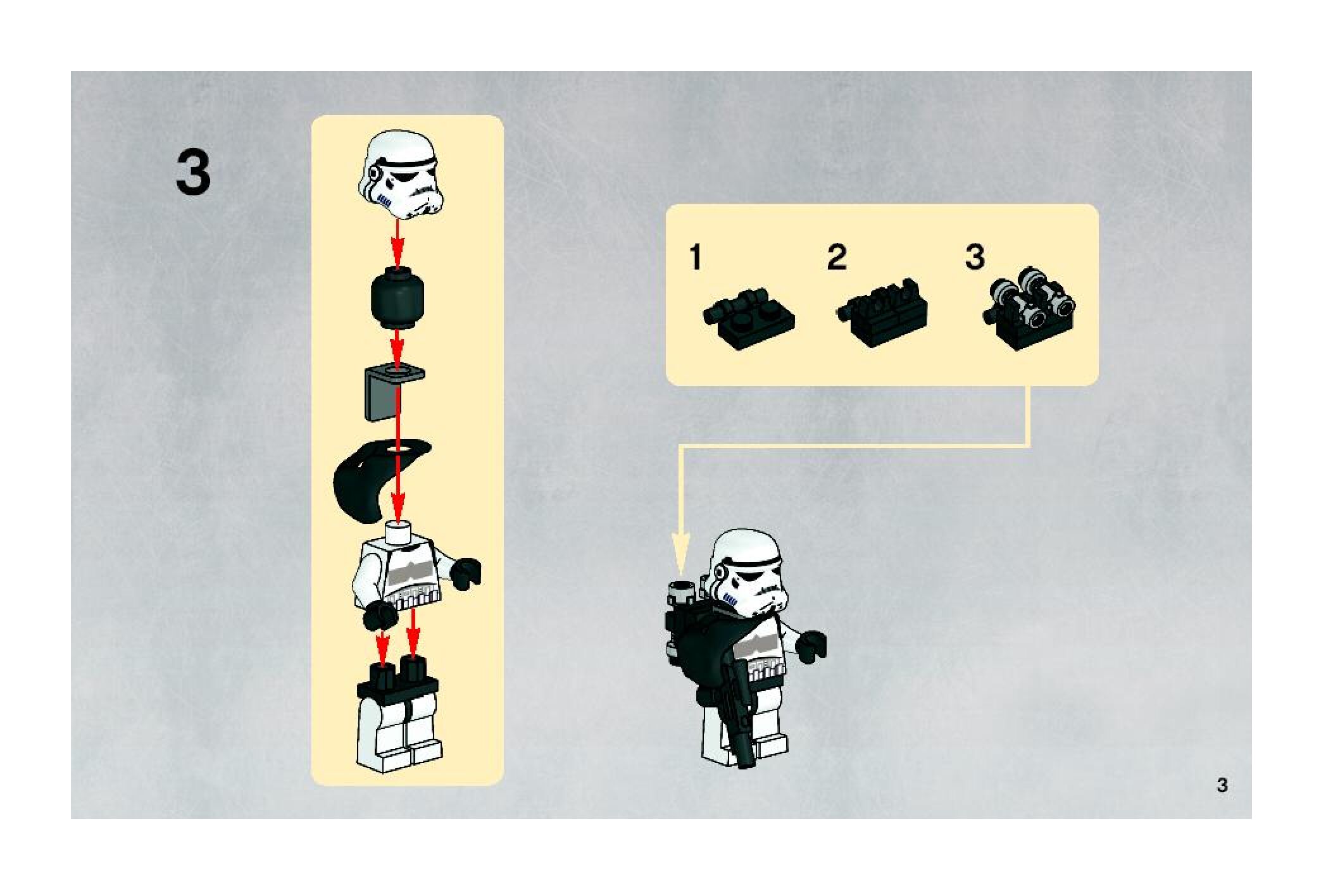 3

1

2

3

3