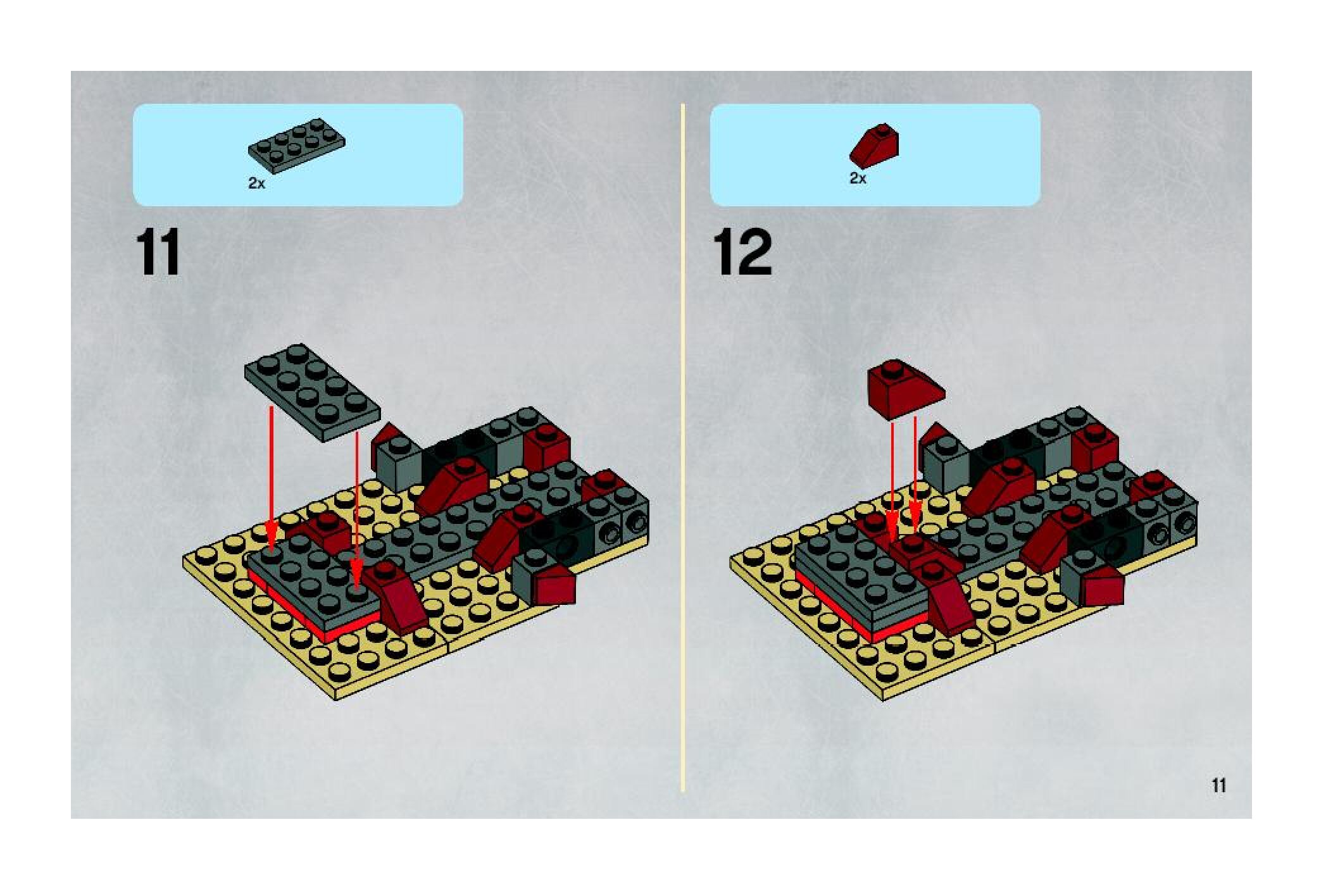 2x

11

2x

12

11