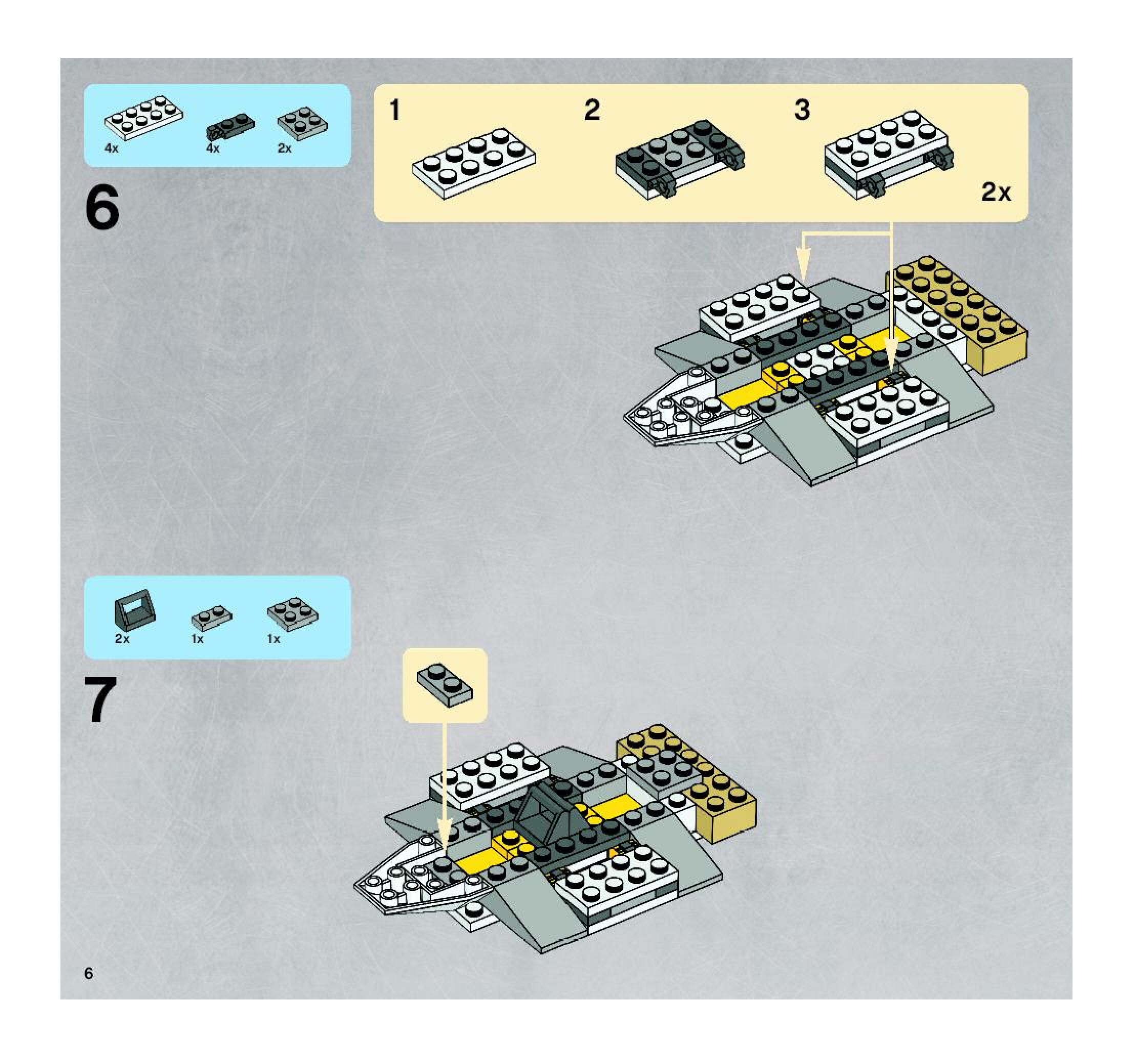 4x 4x 2x

6

1 2 3

2x

2x 1x 1x

7

6