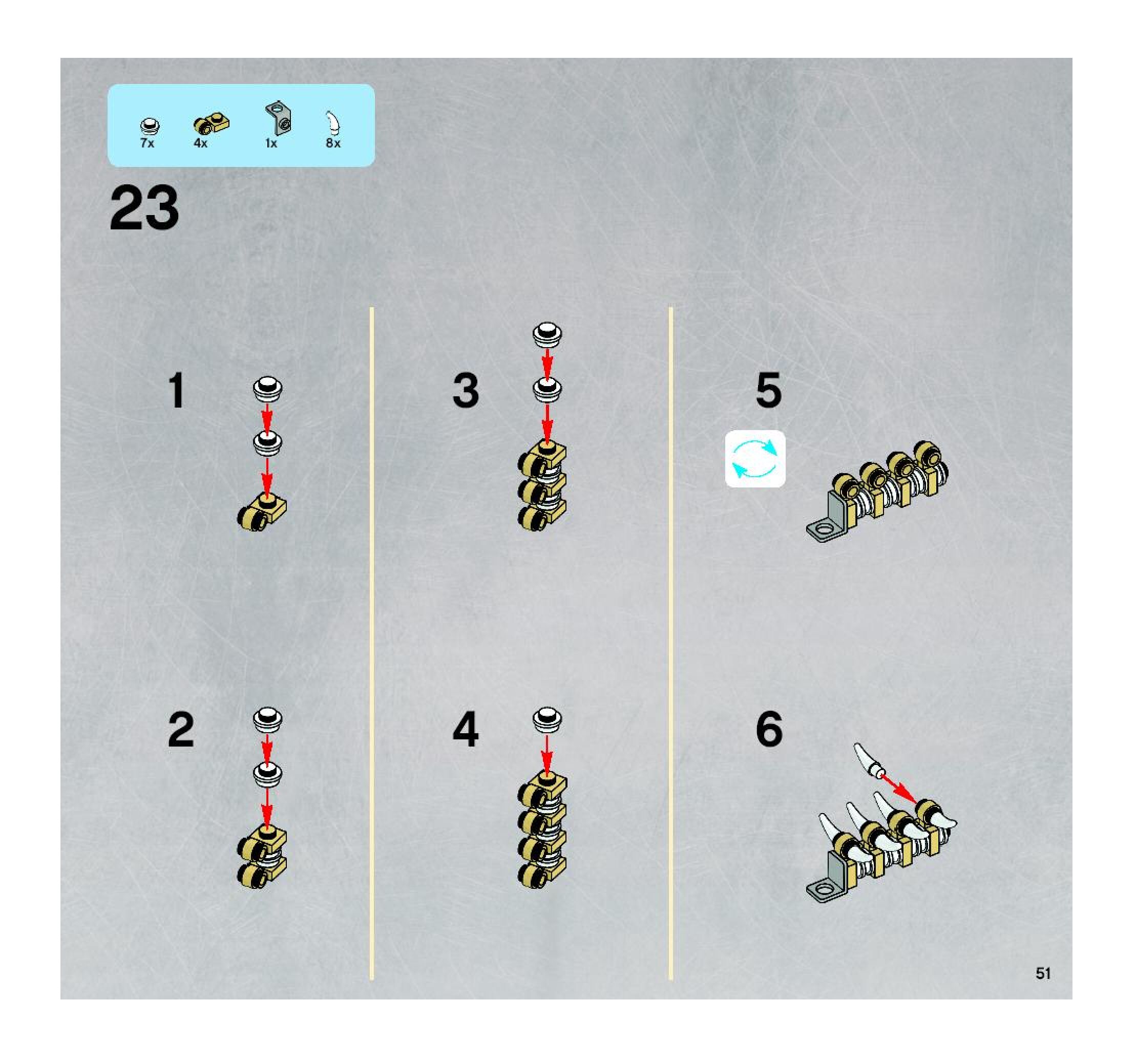 7x 4x 1x 8x

23

1

2

3

4

5

6

51