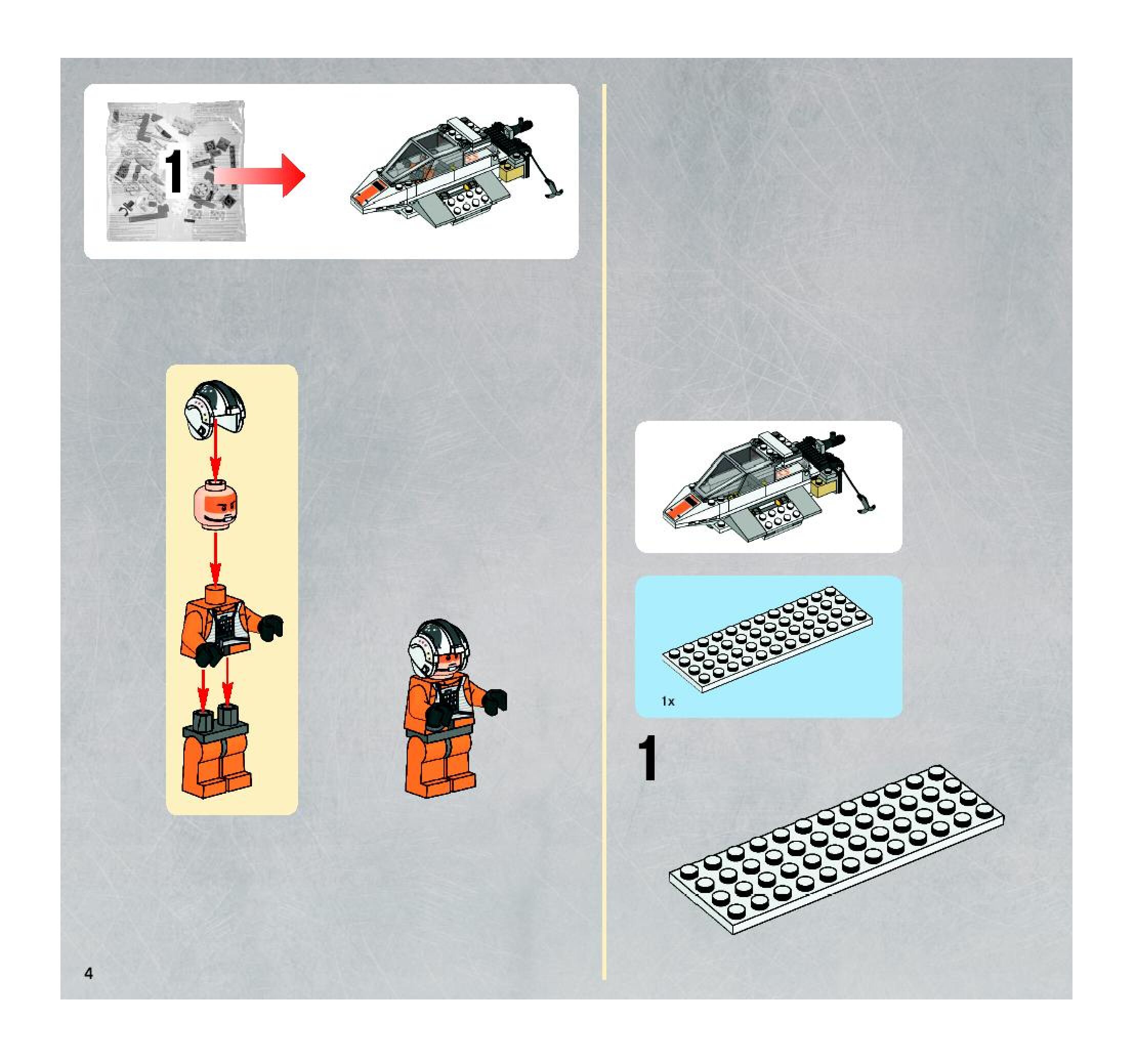 1

1x

1

4