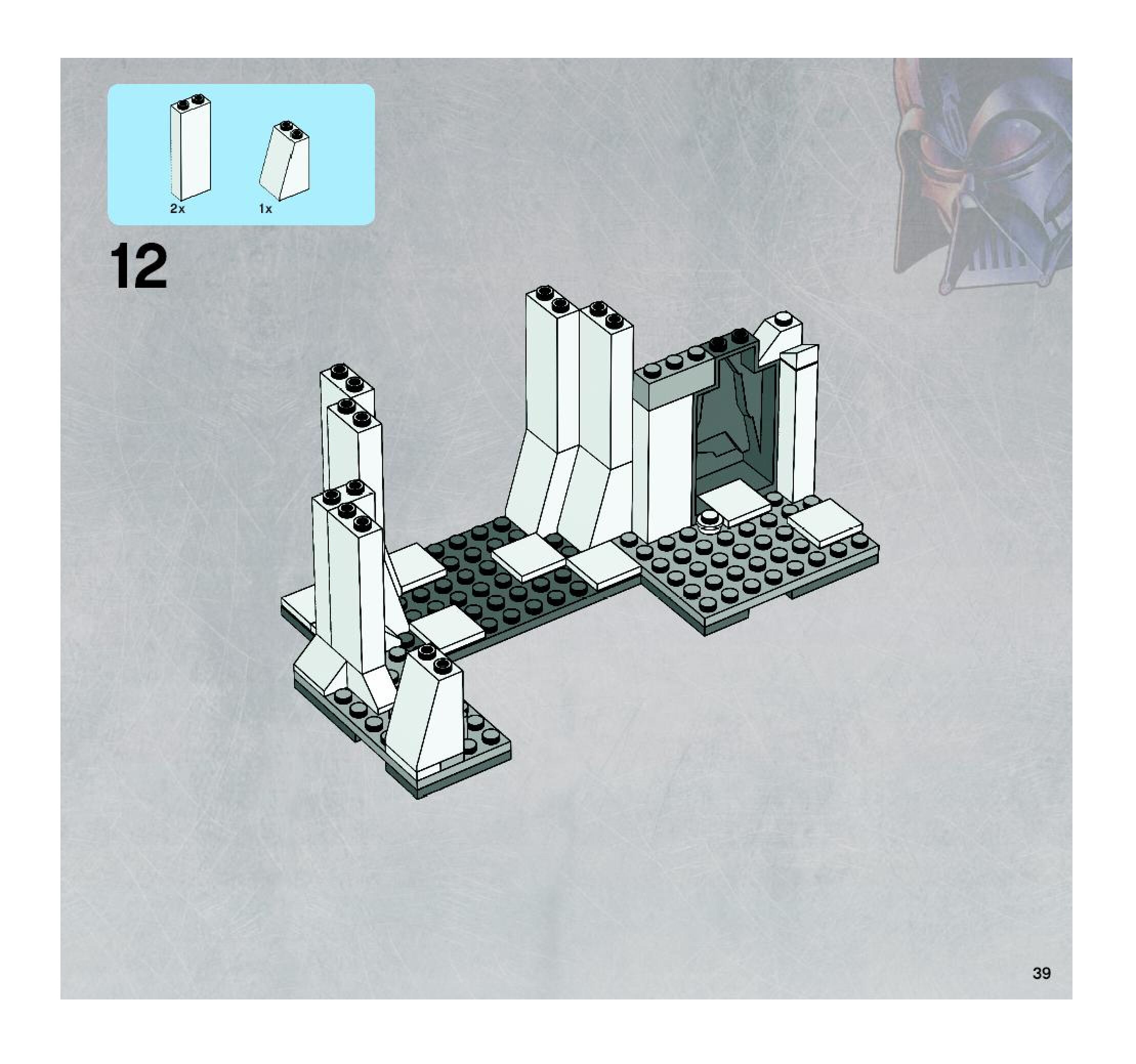 2x

1x

12

39