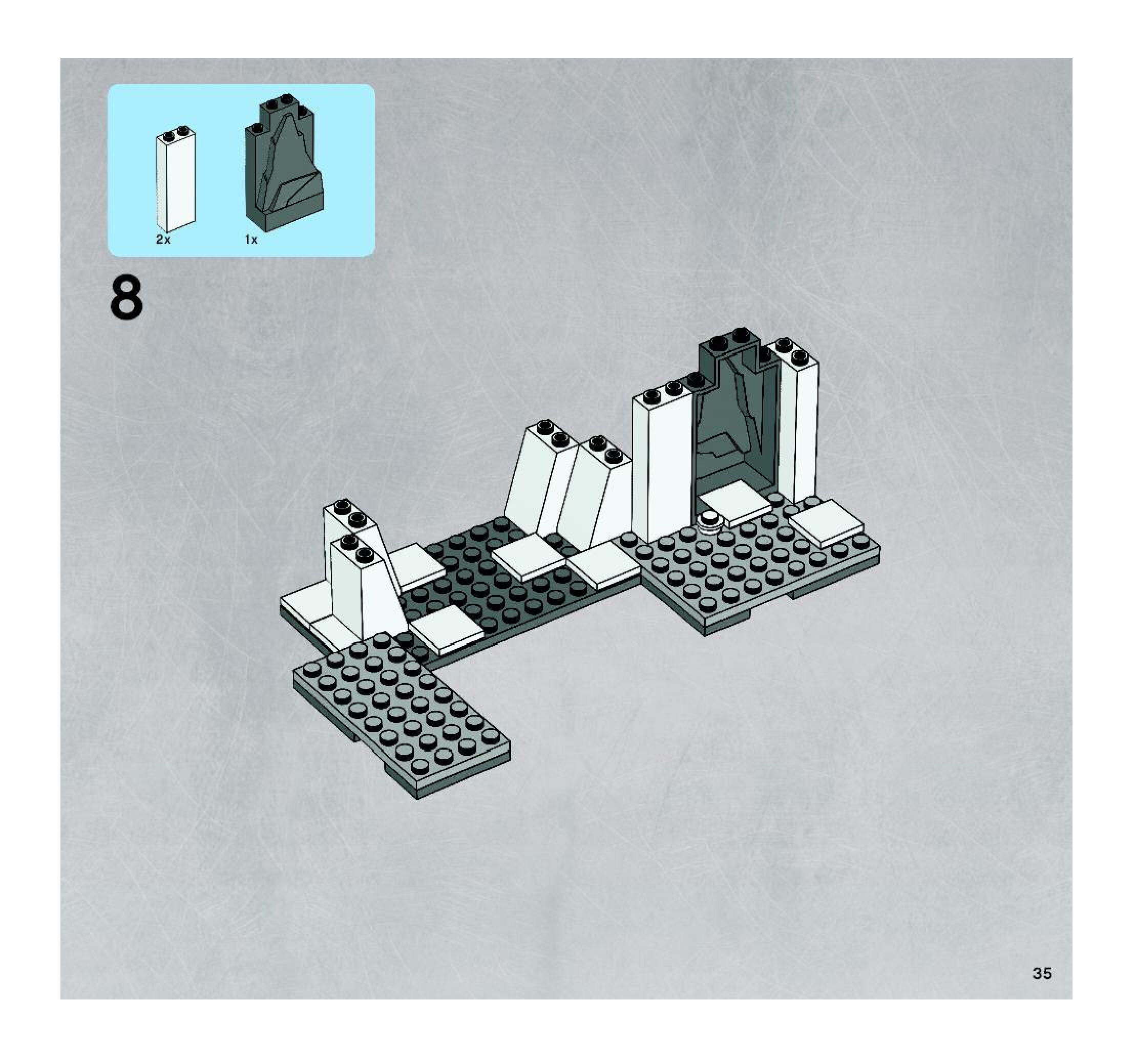 2x

1x

8

35