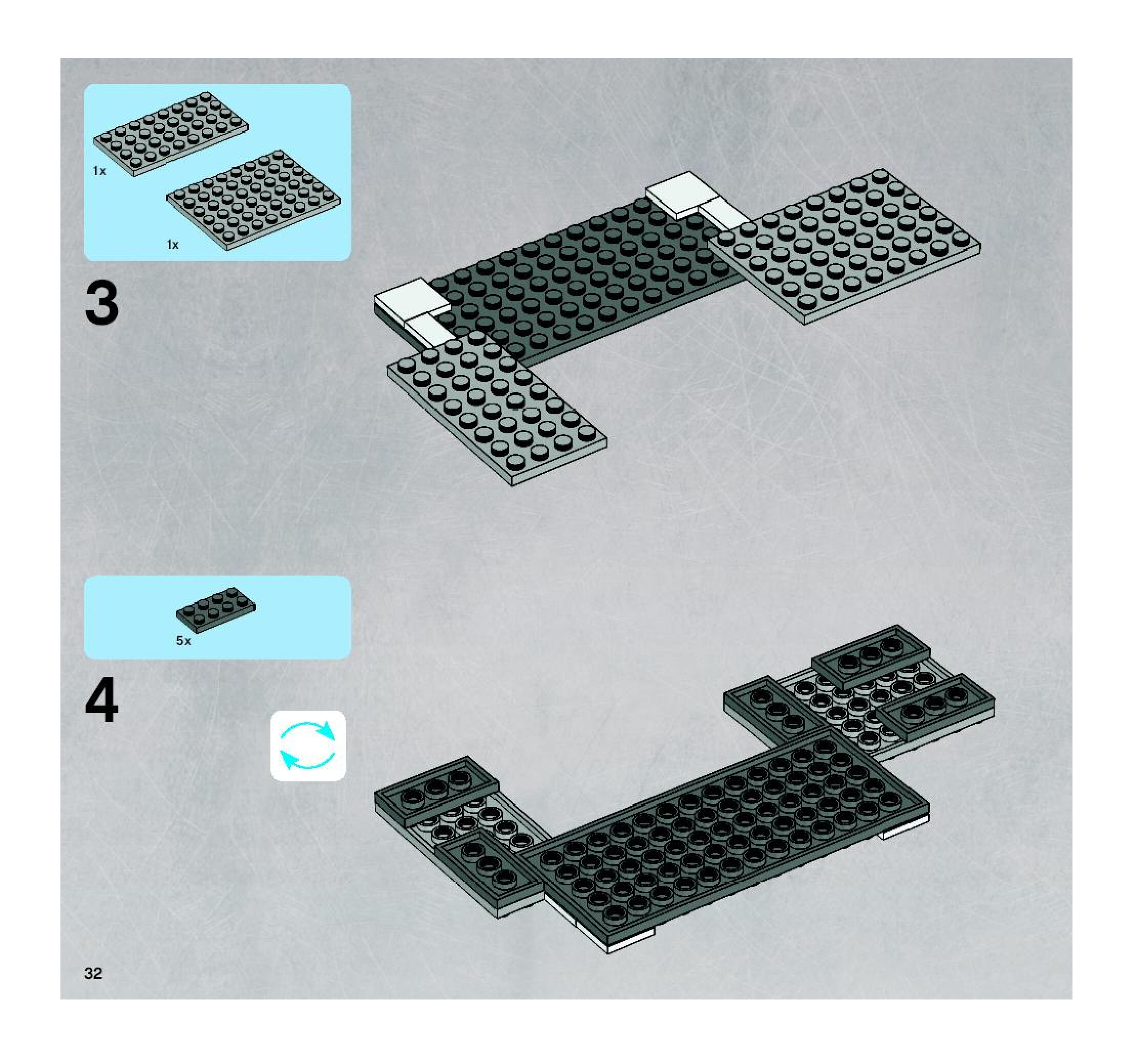 1x

1x

3

5x

4

32