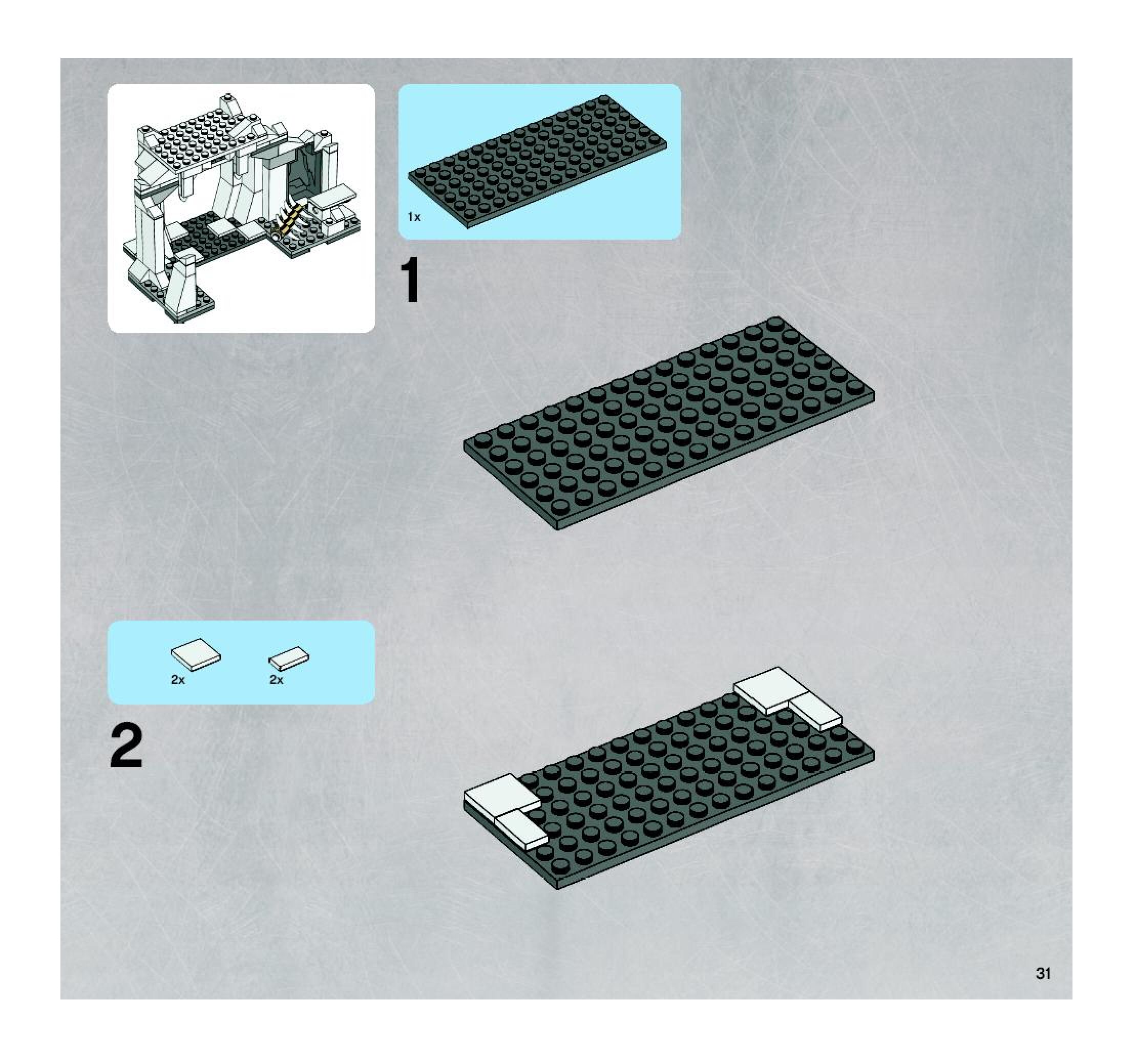 1x

1

2x

2x

2

31