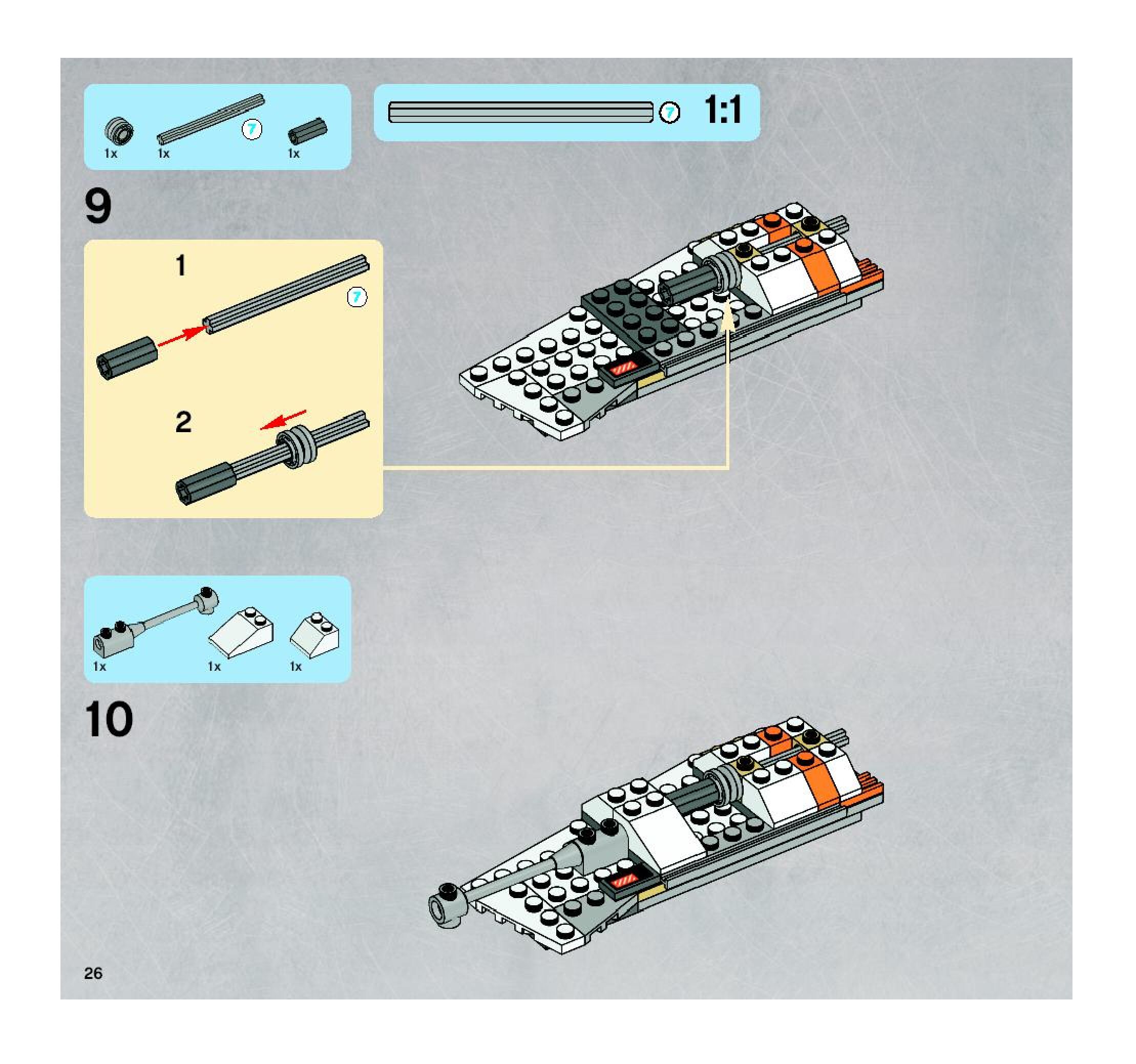 1x 1x 7 1x

7 1:1

9

1

7

2

1x 1x 1x

10

26