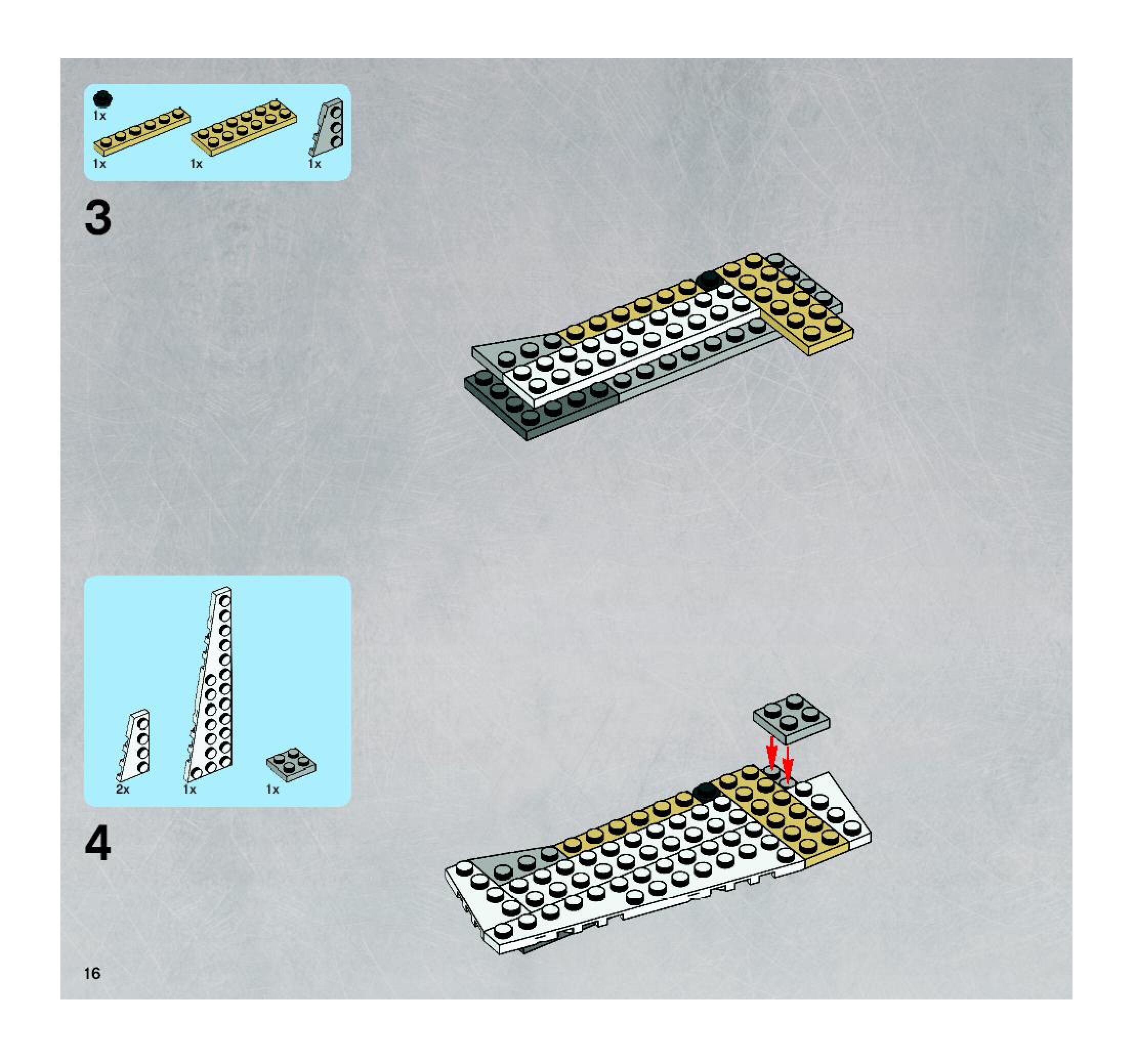 1x

1x 1x 1x

3

2x 1x 1x

4

16