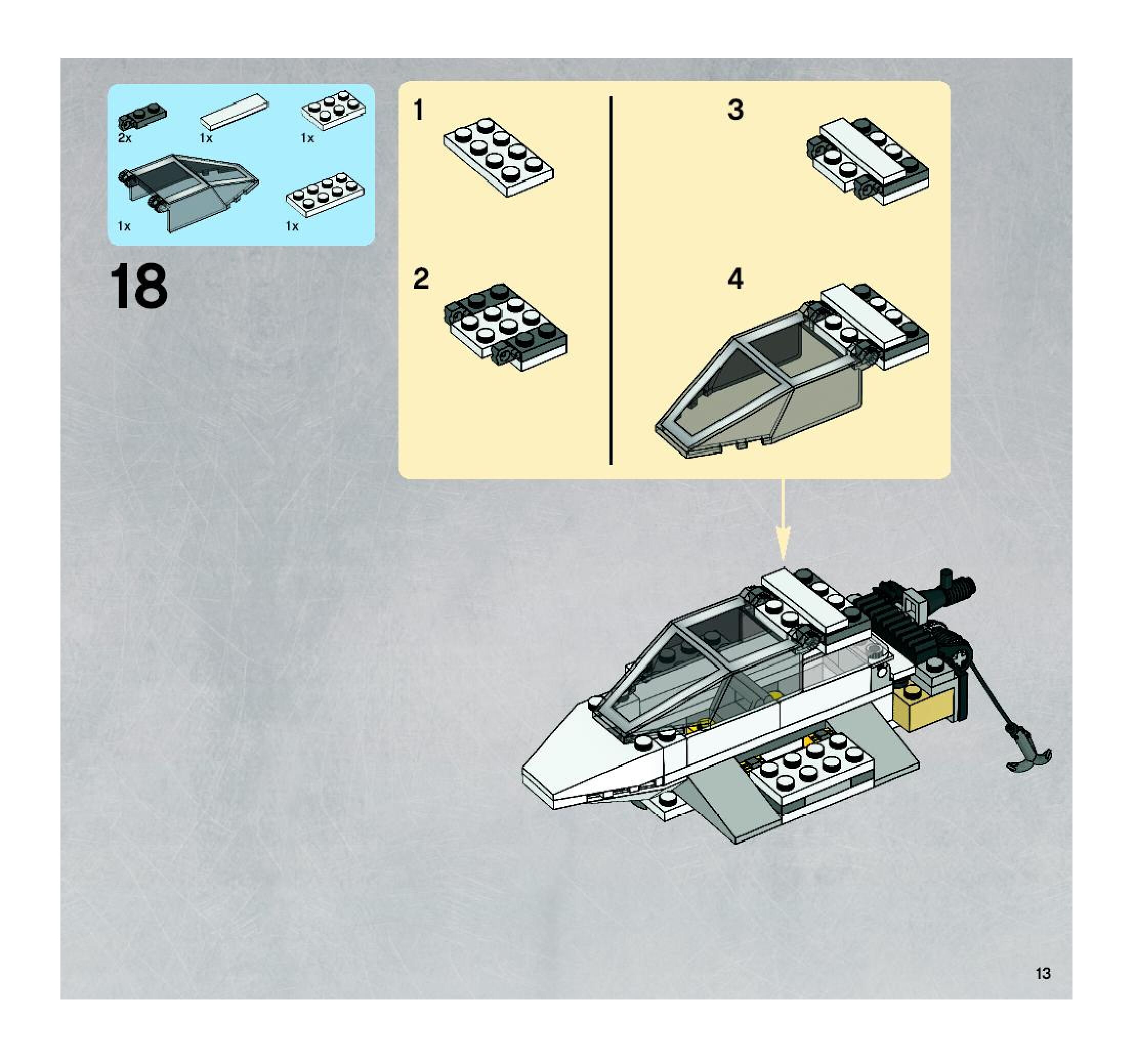 2x
1x
1x
1x
1x

18

1

2

3

4

13