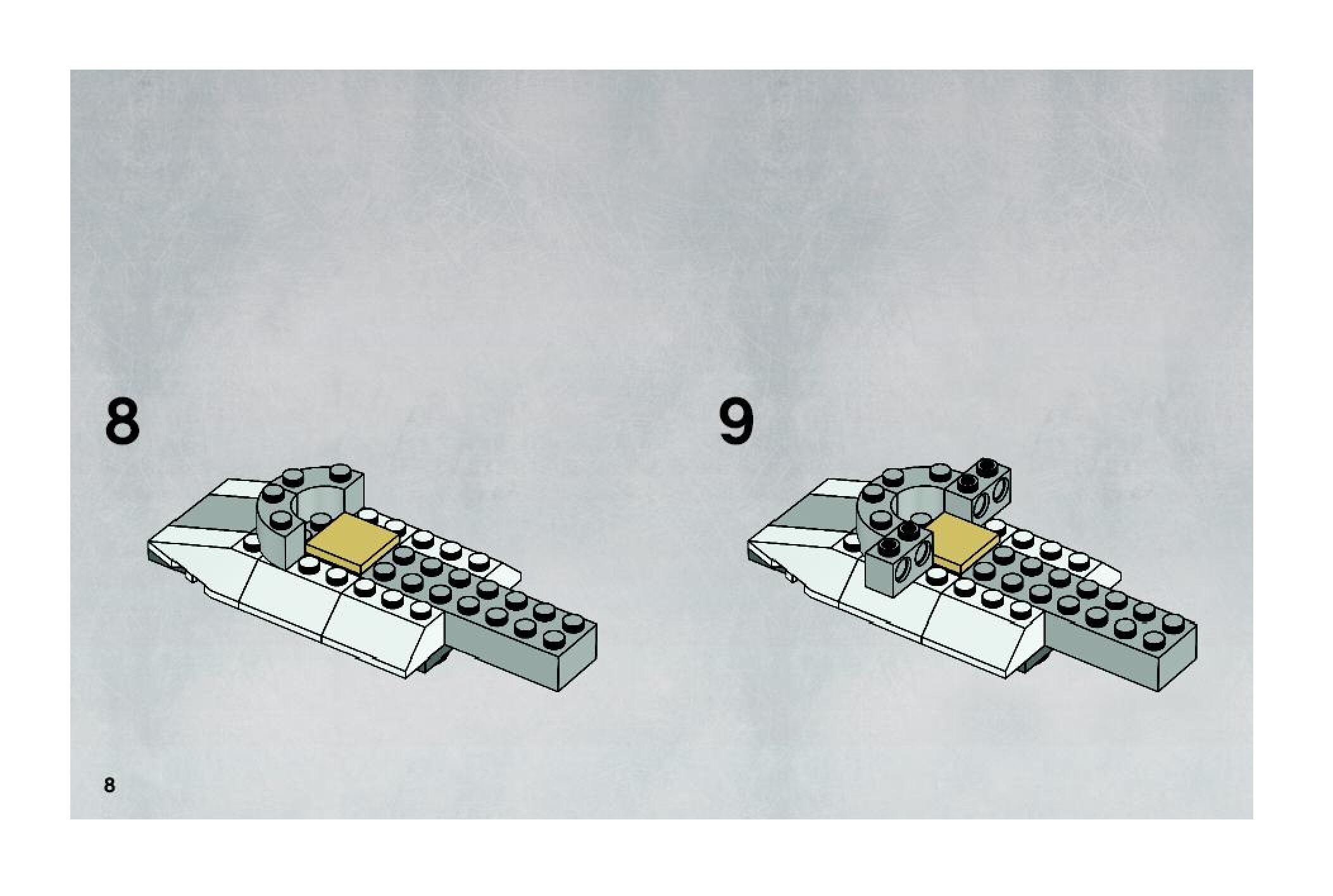 8

9

8