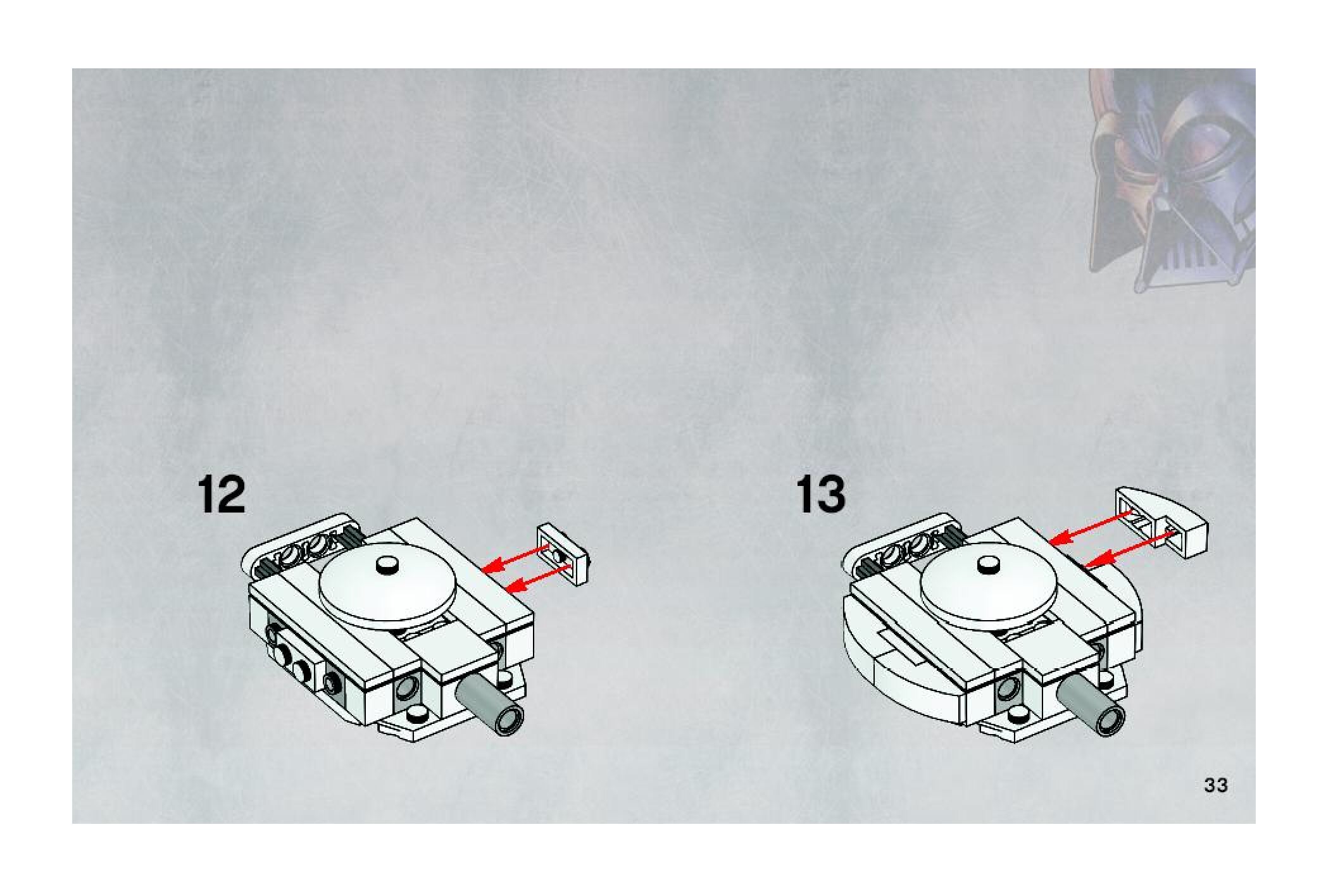 12

13

33