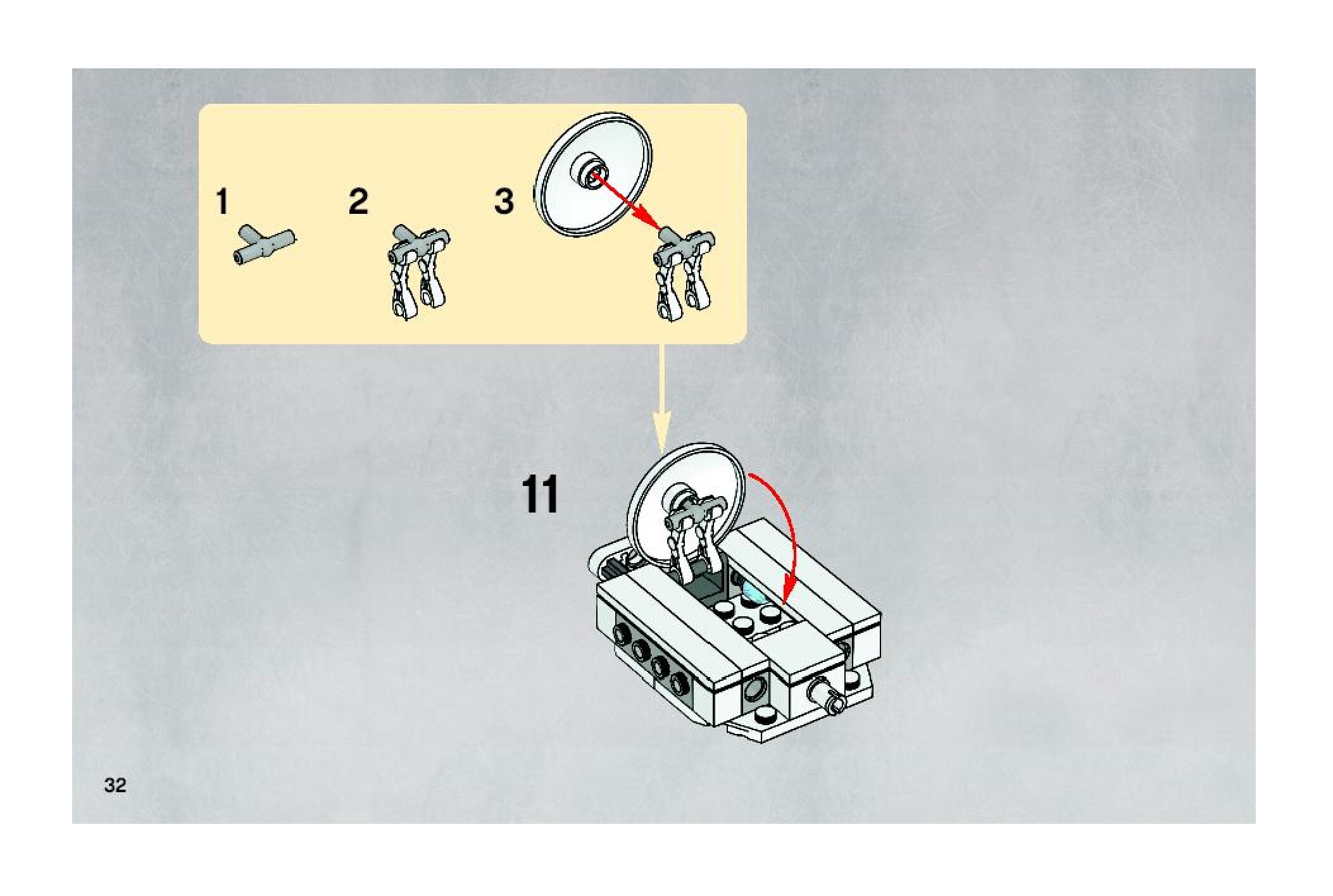 1

2

3

11

32