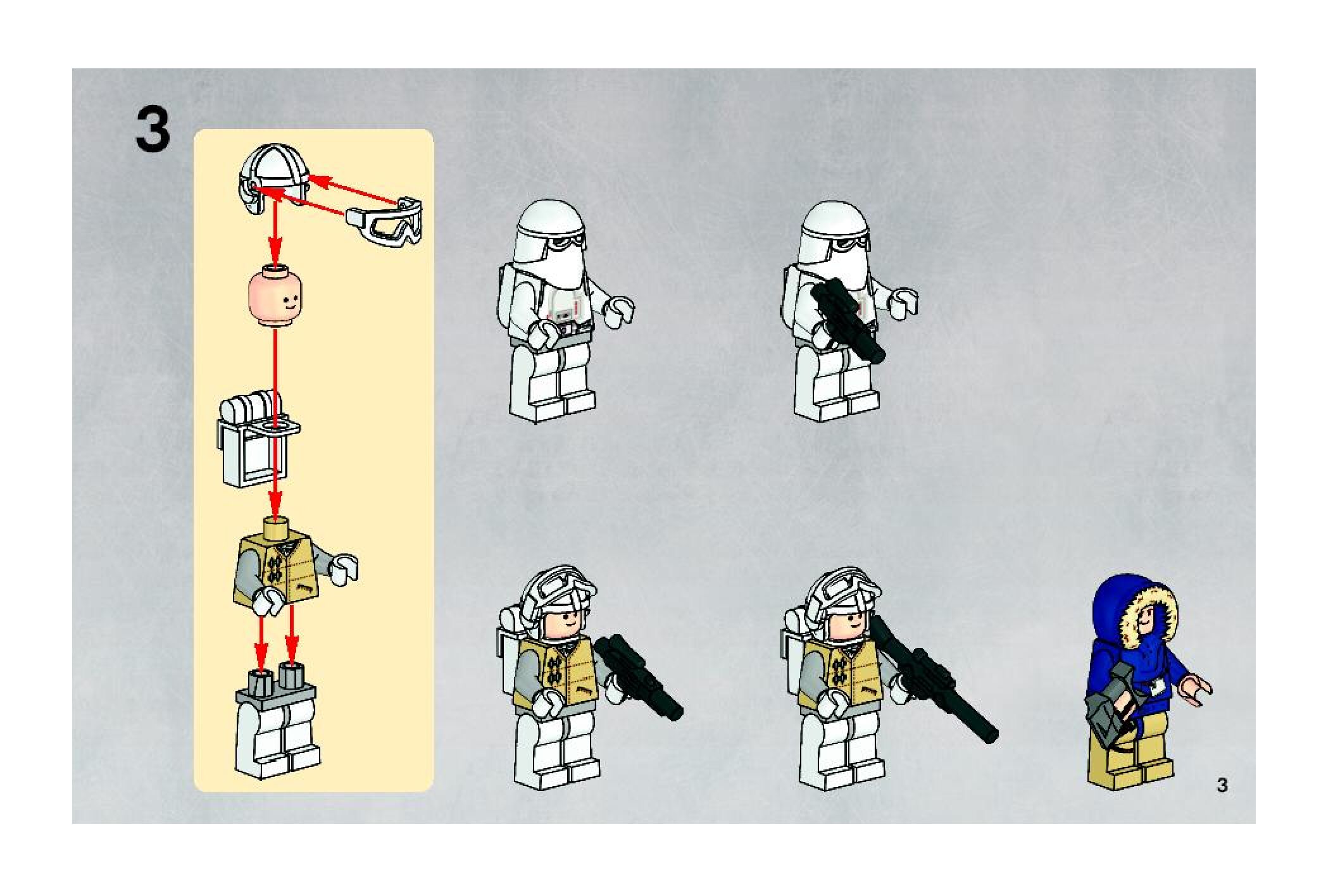 3

3