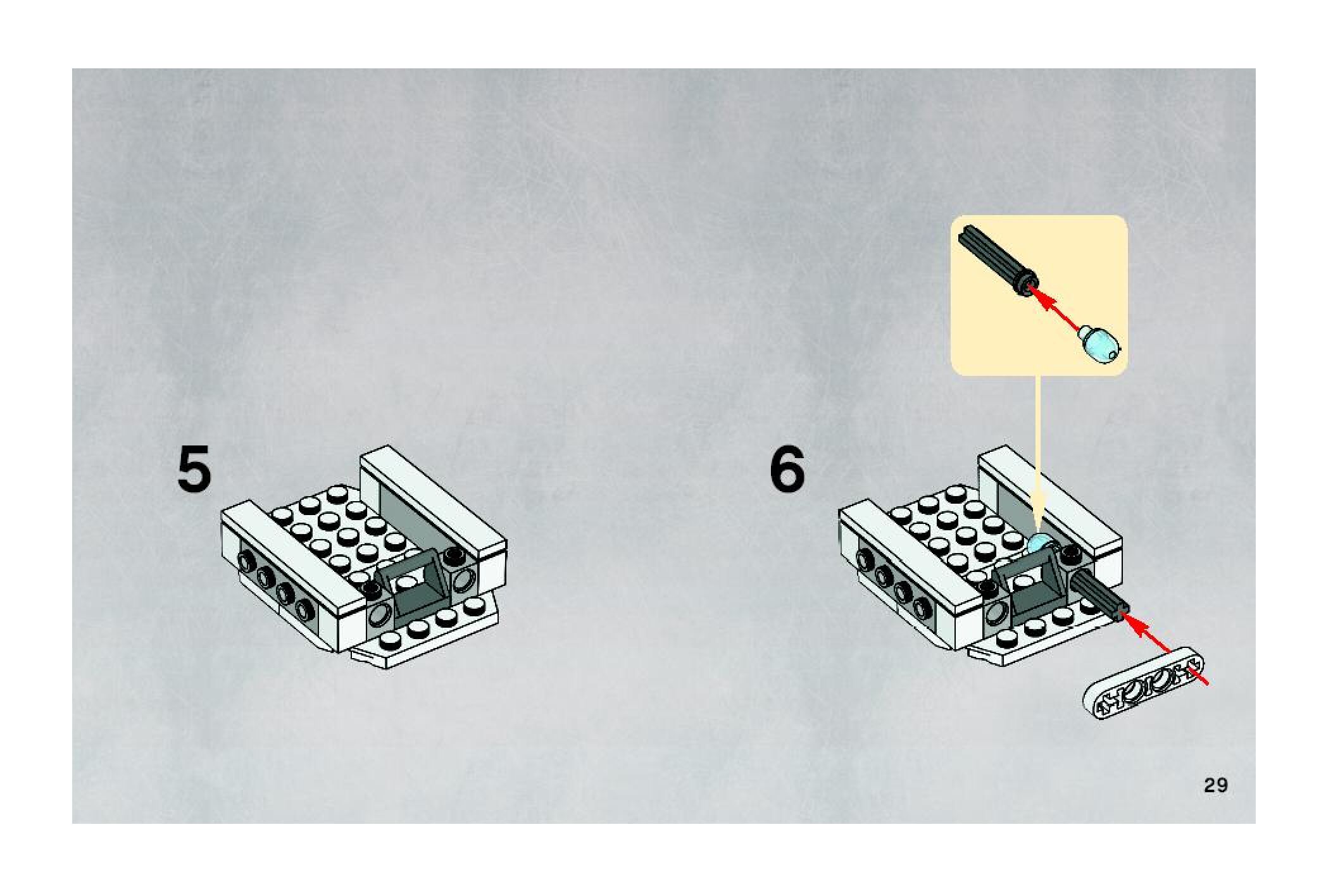 5

6

29