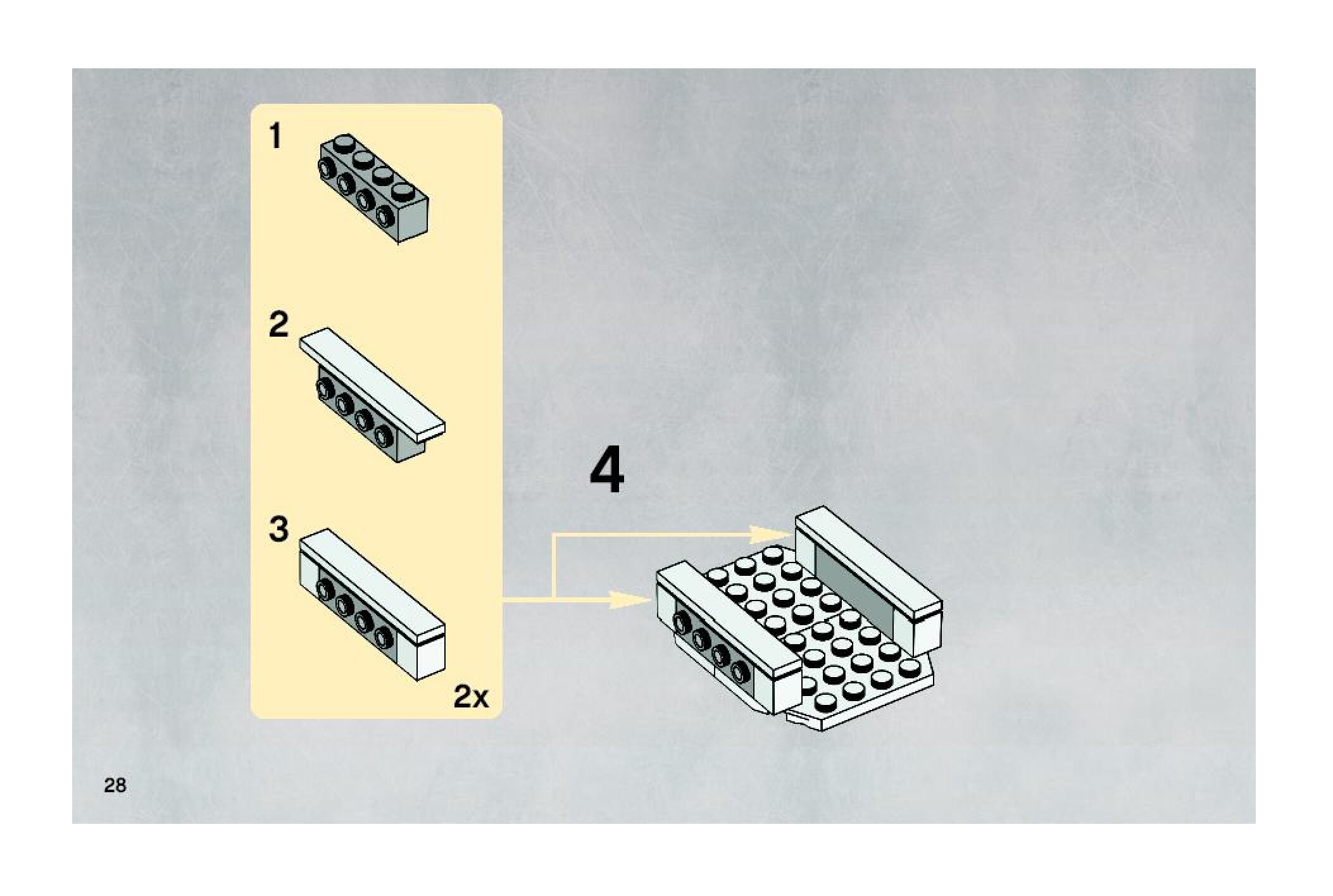 1

2

3

2x

4

28