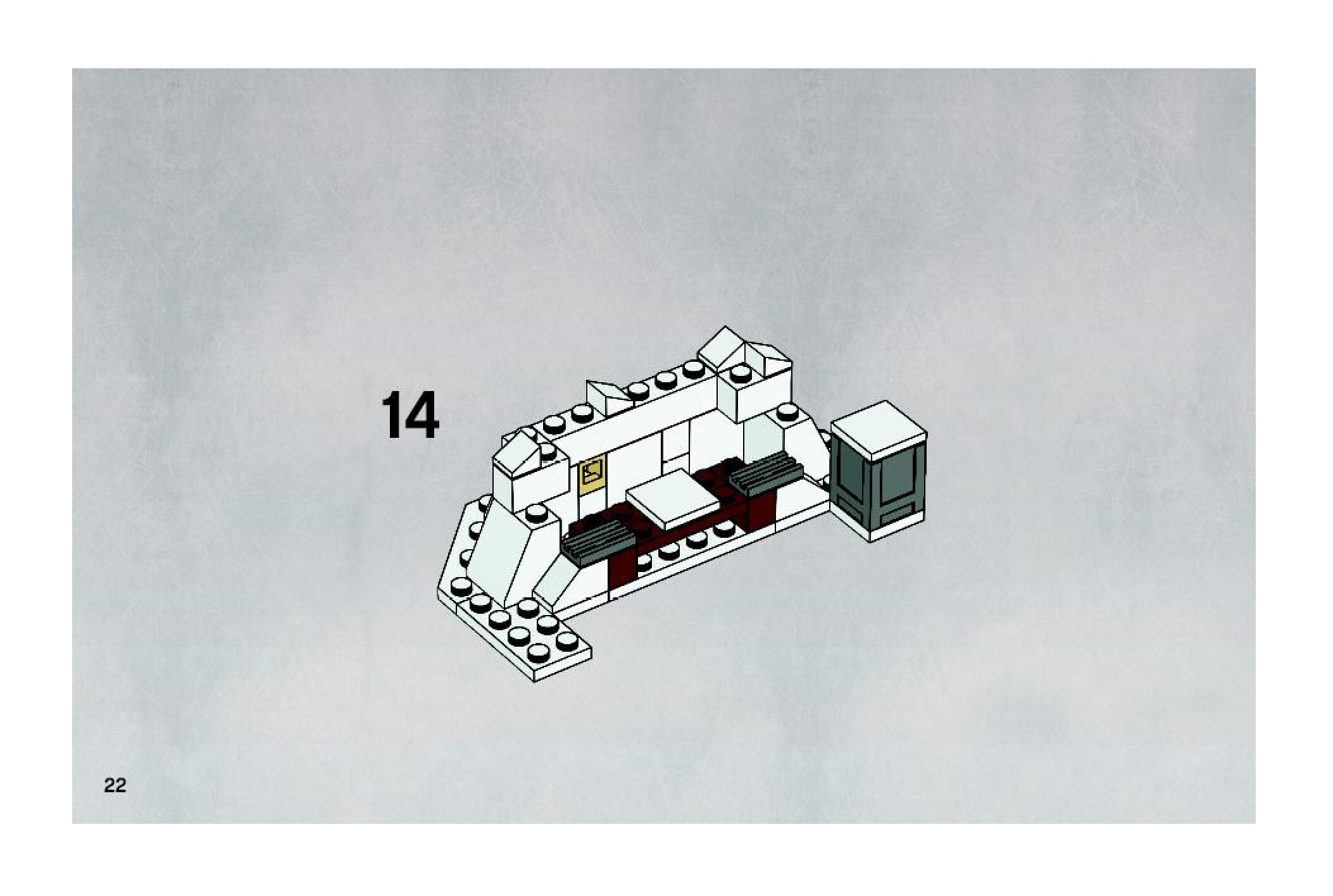 14

22