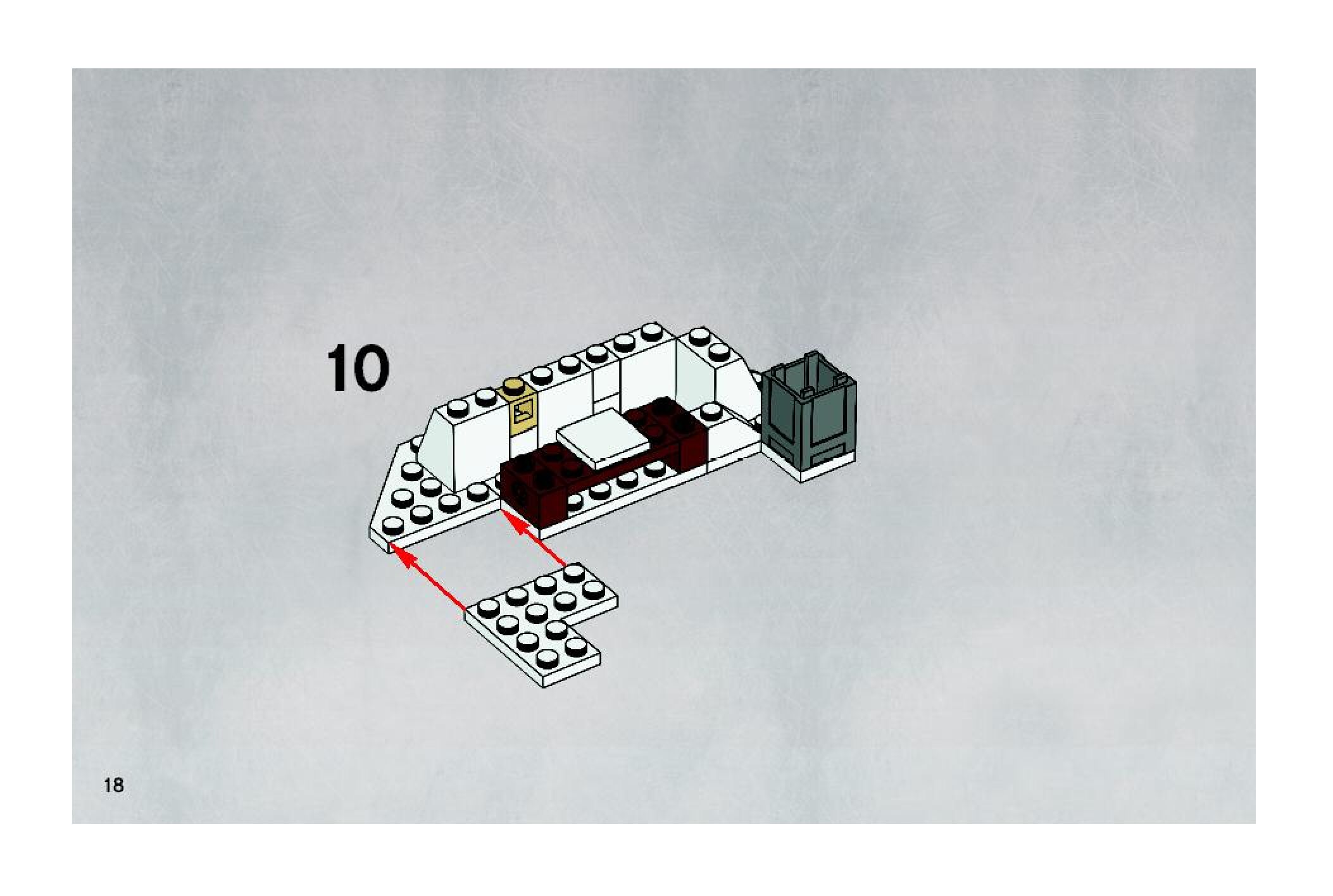 10

18