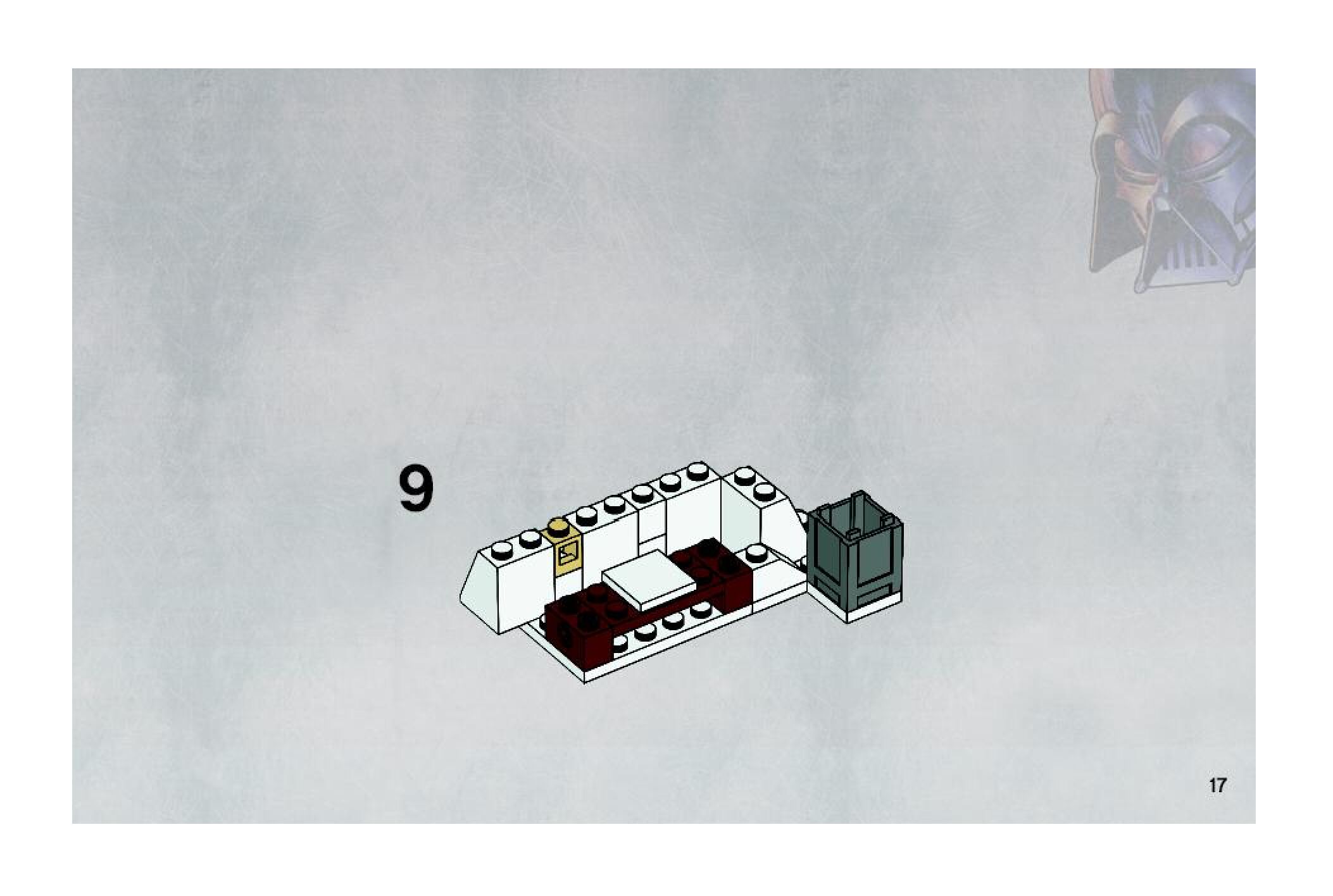 9

17