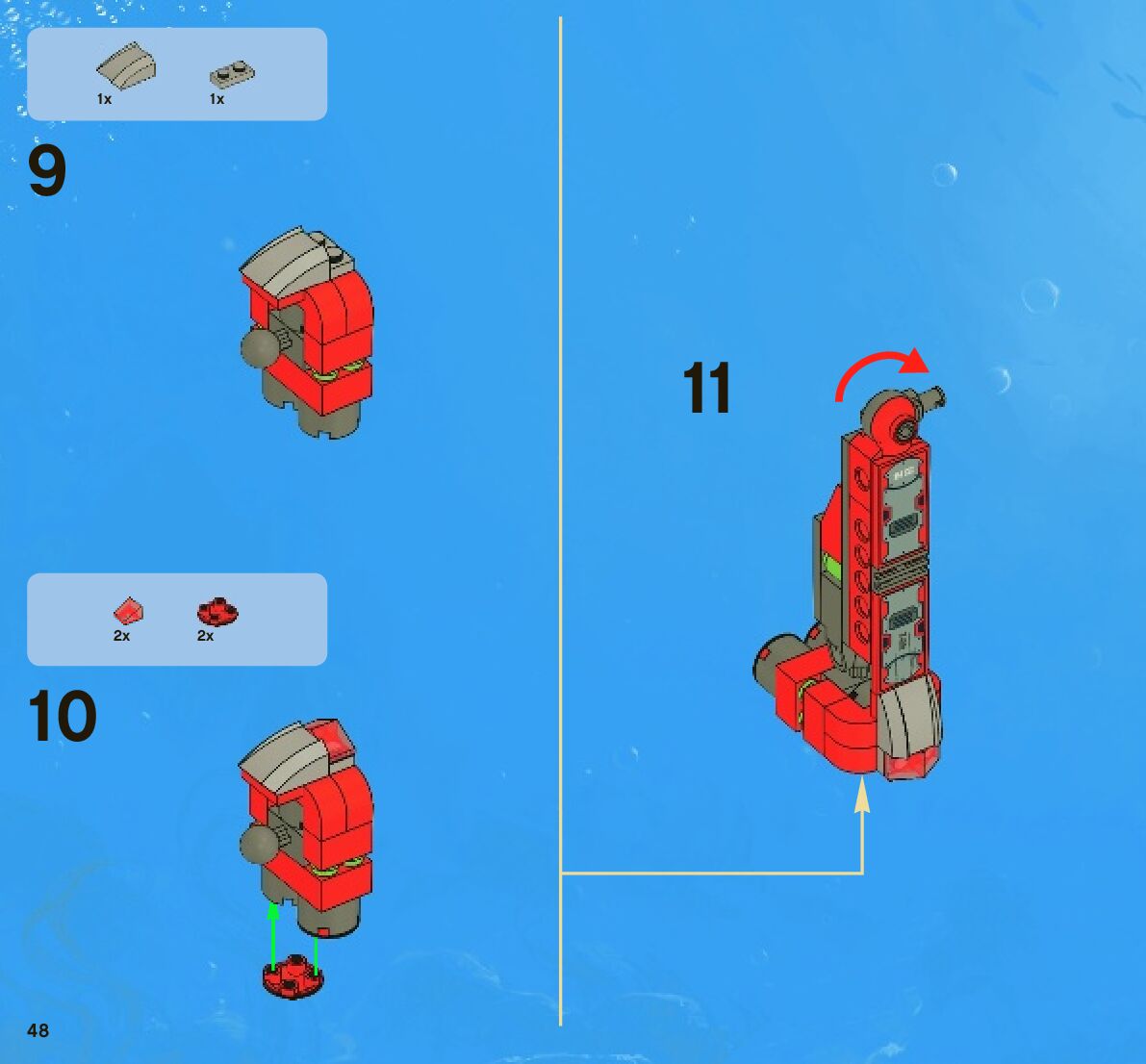 1x 1x

9

2x 2x

10

11

48