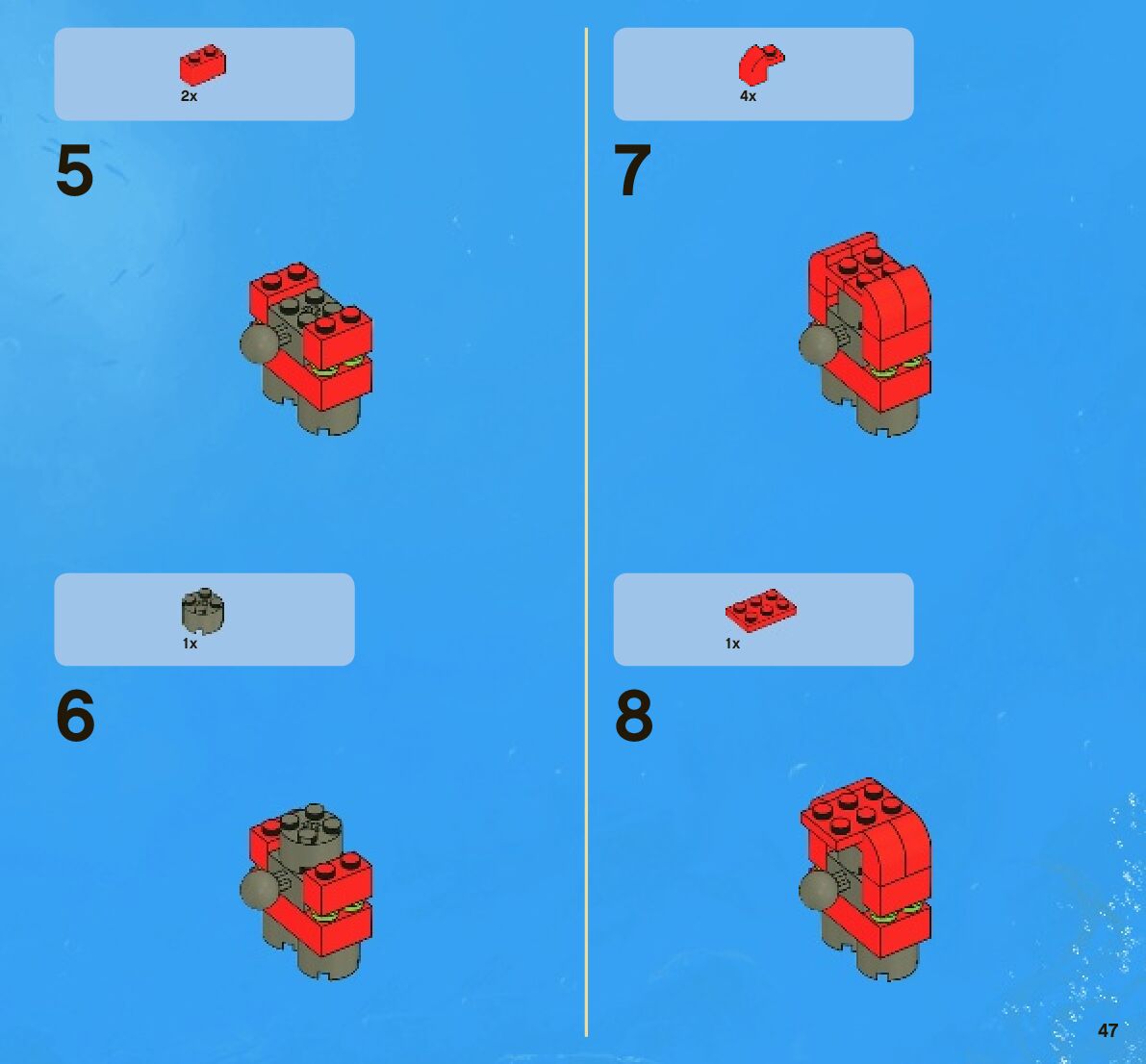 2x

5

1x

6

4x

7

1x

8

47